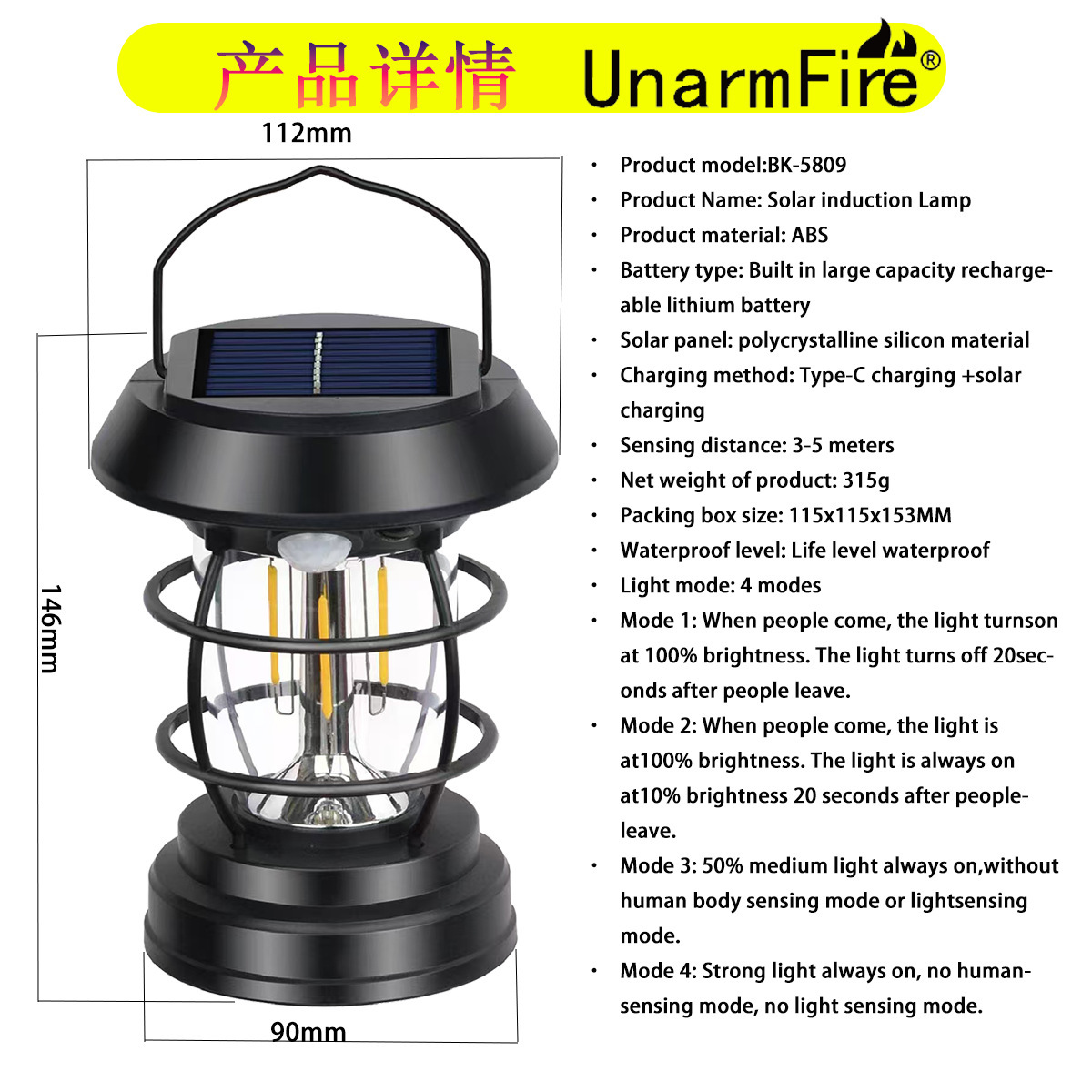 产品详情 UnarmFire®

112mm

146mm

90mm

• Product model:BK-5809
• Product Name: Solar induction Lamp
• Product material: ABS
• Battery type: Built in large capacity rechargeable lithium battery
• Solar panel: polycrystalline silicon material
• Charging method: Type-C charging +solar charging
• Sensing distance: 3-5 meters
• Net weight of product: 315g
• Packing box size: 115x115x153MM
• Waterproof level: Life level waterproof
• Light mode: 4 modes
• Mode 1: When people come, the light turnson at 100% brightness. The light turns off 20seconds after people leave.
• Mode 2: When people come, the light is at100% brightness. The light is always on at10% brightness 20 seconds after people-leave.
• Mode 3: 50% medium light always on,without human body sensing mode or lightsensing mode.
• Mode 4: Strong light always on, no human-sensing mode, no light sensing mode.