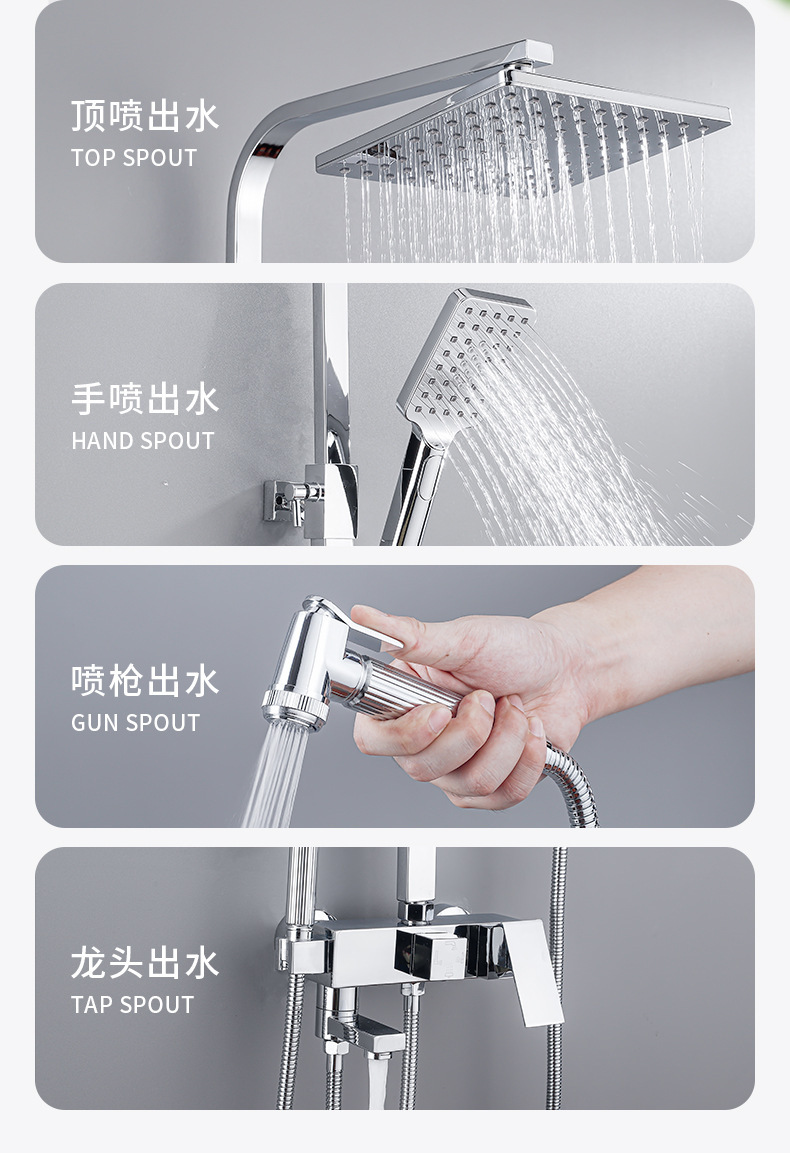 顶喷出水
TOP SPOUT

手喷出水
HAND SPOUT

喷枪出水
GUN SPOUT

龙头出水
TAP SPOUT