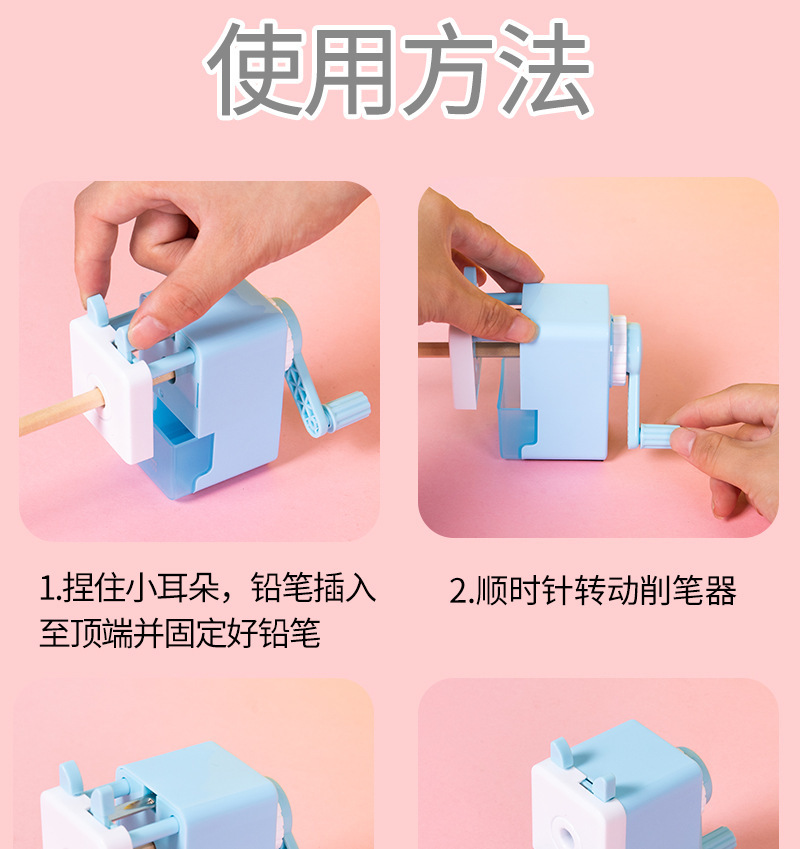 使用方法

1.捏住小耳朵，铅笔插入至顶端并固定好铅笔

2.顺时针转动削笔器