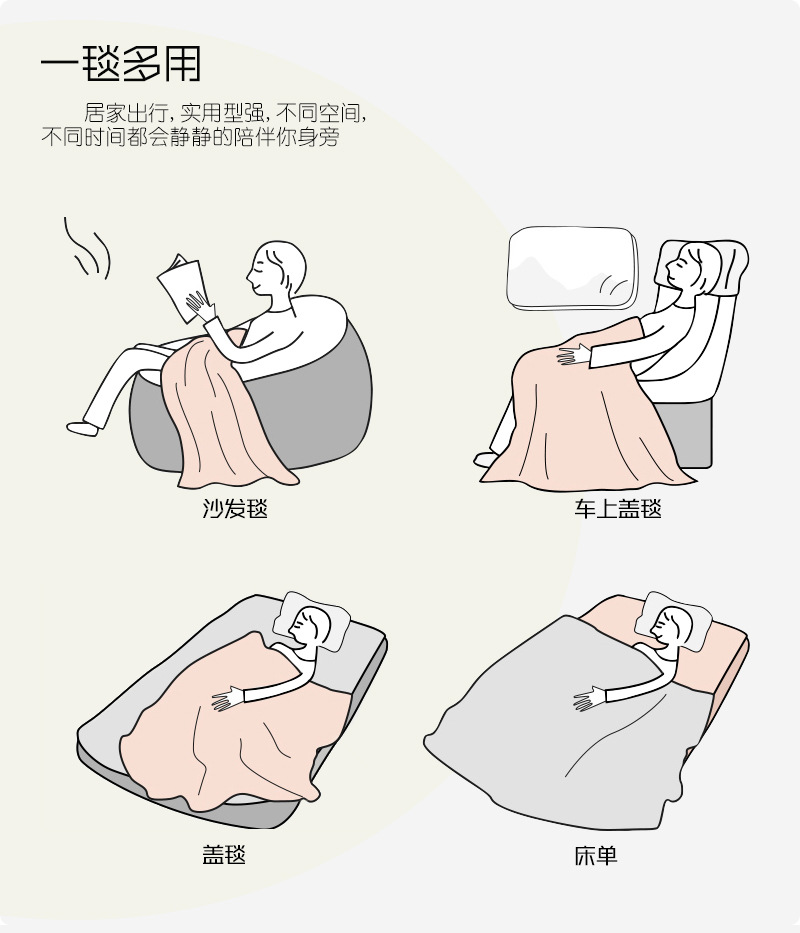 一毯多用

居家出行，实用型强，不同空间，不同时间都会静静的陪伴你身旁

沙发毯

车上盖毯

盖毯

床单