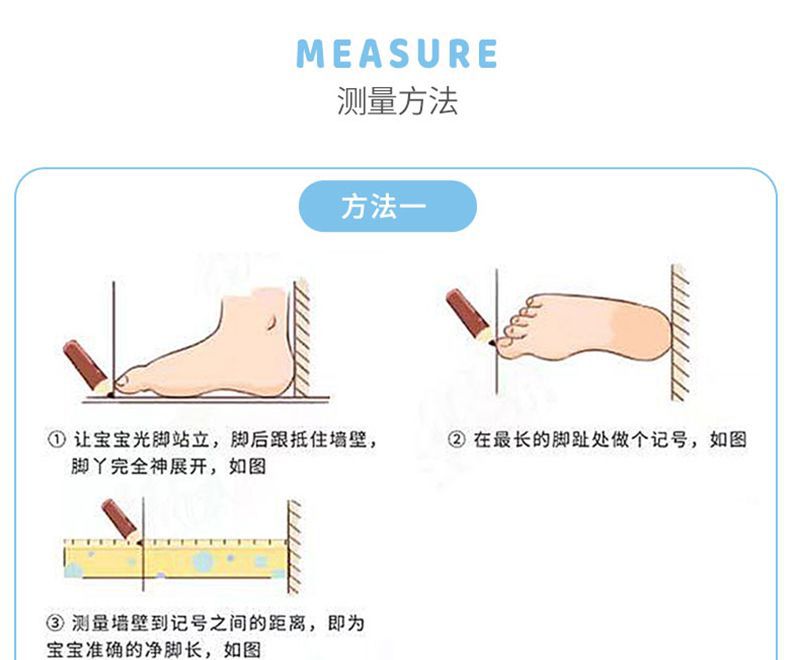 MEASURE
测量方法

方法一

① 让宝宝光脚站立，脚后跟抵住墙壁，脚丫完全神展开，如图

② 在最长的脚趾处做个记号，如图

③ 测量墙壁到记号之间的距离，即为宝宝准确的净脚长，如图