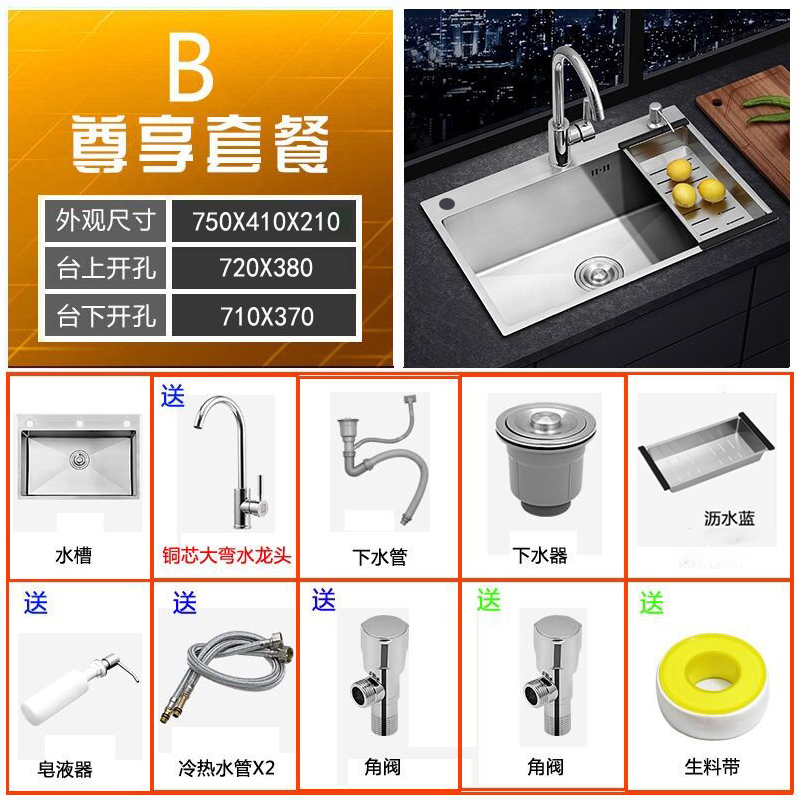 B
尊享套餐

| 外观尺寸 | 750X410X210 |
|---|---|
| 台上开孔 | 720X380 |
| 台下开孔 | 710X370 |

水槽

送
铜芯大弯水龙头

下水管

下水器

沥水蓝

送
皂液器

送
冷热水管X2

送
角阀

送
角阀

送
生料带