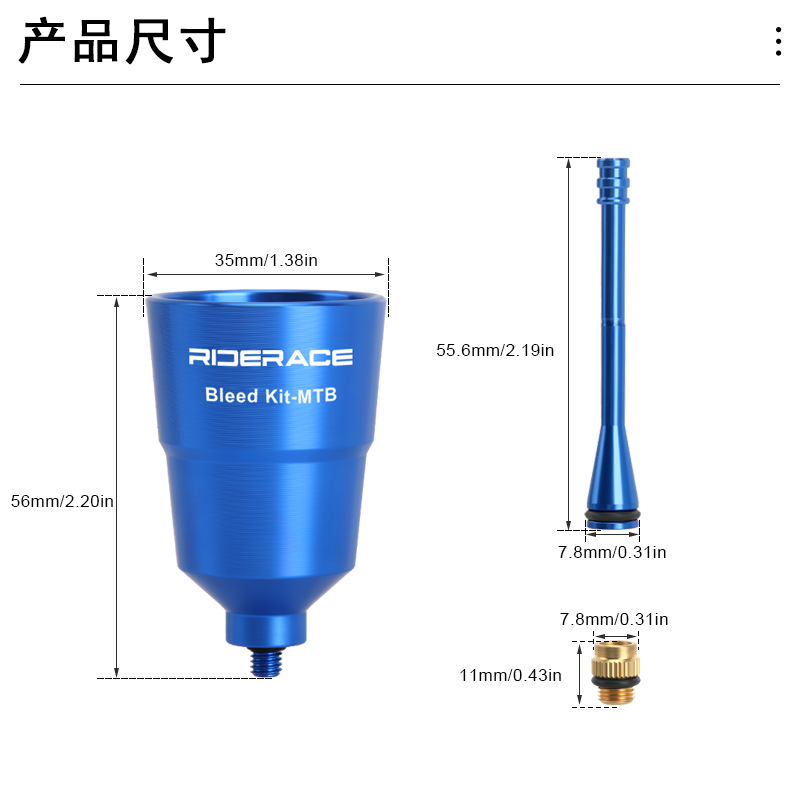 产品尺寸

35mm/1.38in

RIDERACE

Bleed Kit-MTB

56mm/2.20in

55.6mm/2.19in

7.8mm/0.31in

7.8mm/0.31in

11mm/0.43in