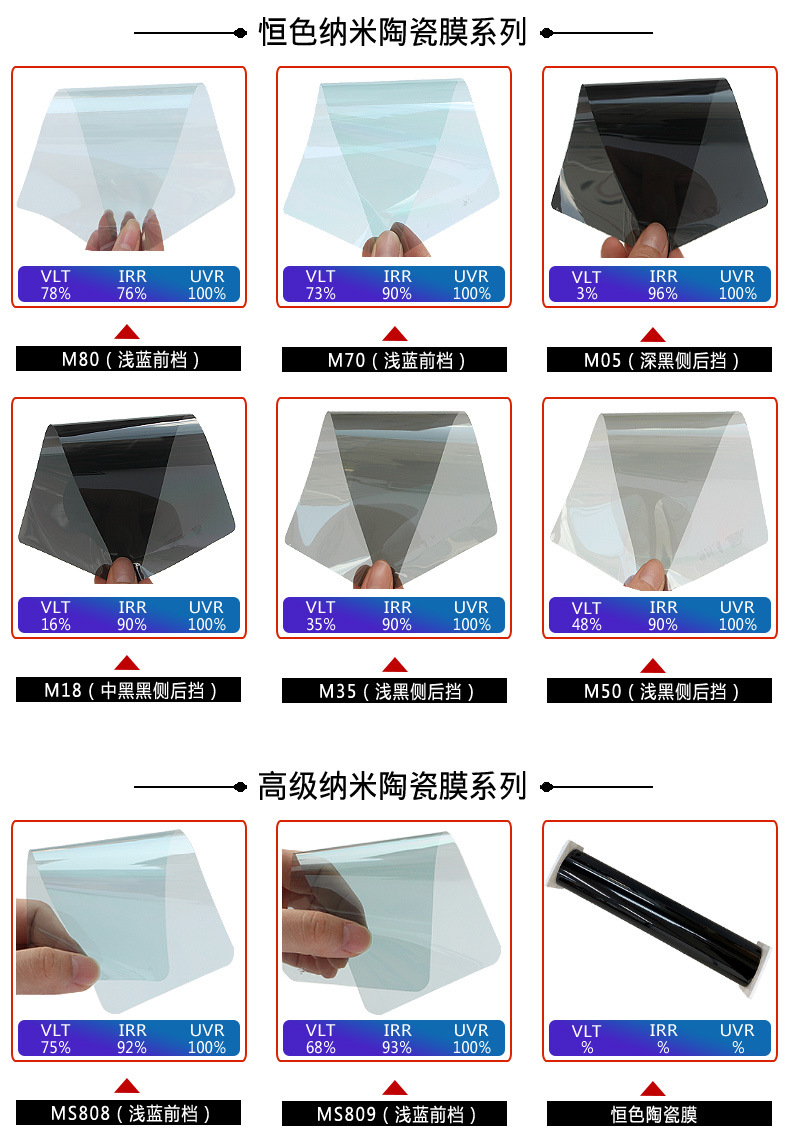 恒色纳米陶瓷膜系列

VLT 78% IRR 76% UVR 100%
M80（浅蓝前档）

VLT 73% IRR 90% UVR 100%
M70（浅蓝前档）

VLT 3% IRR 96% UVR 100%
M05（深黑侧后挡）

VLT 16% IRR 90% UVR 100%
M18（中黑黑侧后挡）

VLT 35% IRR 90% UVR 100%
M35（浅黑侧后挡）

VLT 48% IRR 90% UVR 100%
M50（浅黑侧后挡）

高级纳米陶瓷膜系列

VLT 75% IRR 92% UVR 100%
MS808（浅蓝前档）

VLT 68% IRR 93% UVR 100%
MS809（浅蓝前档）

VLT % IRR % UVR %
恒色陶瓷膜