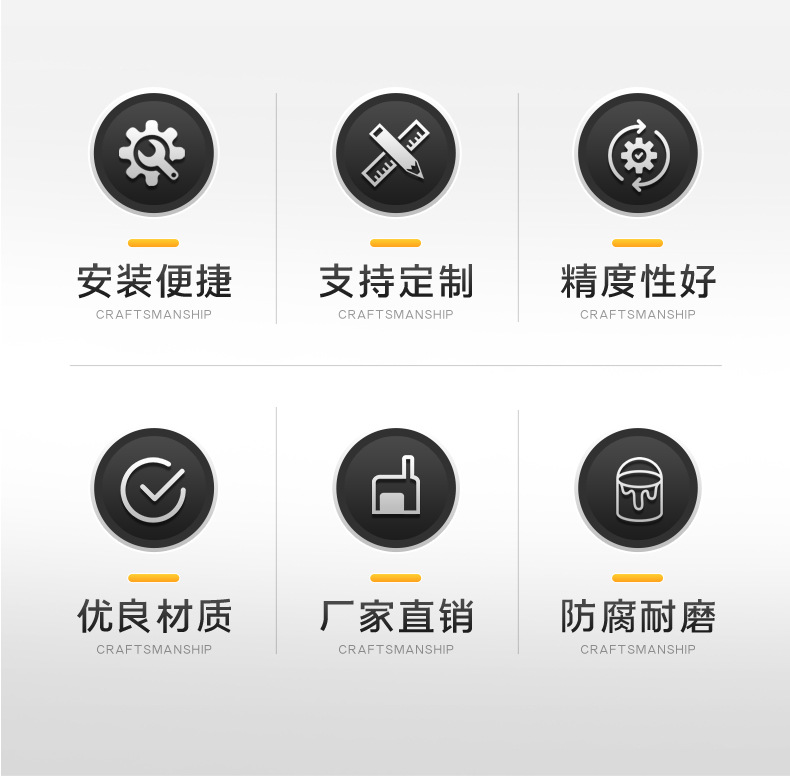 安装便捷
CRAFTSMANSHIP

支持定制
CRAFTSMANSHIP

精度性好
CRAFTSMANSHIP

优良材质
CRAFTSMANSHIP

厂家直销
CRAFTSMANSHIP

防腐耐磨
CRAFTSMANSHIP