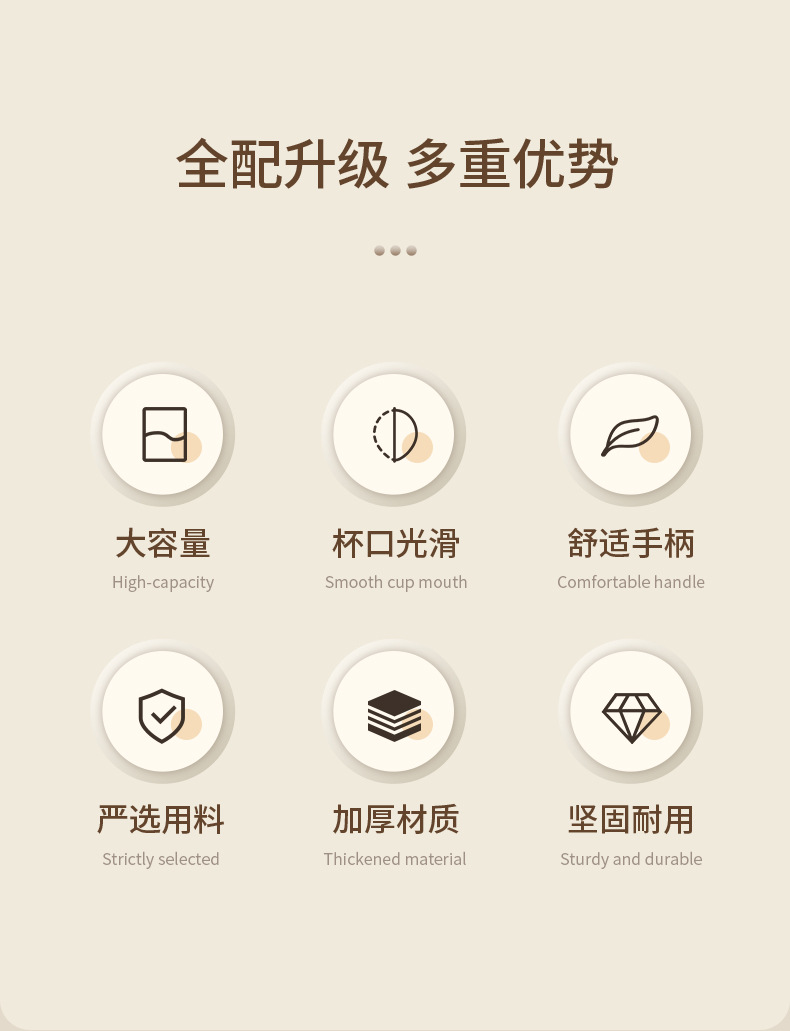 全配升级 多重优势

大容量
High-capacity

杯口光滑
Smooth cup mouth

舒适手柄
Comfortable handle

严选用料
Strictly selected

加厚材质
Thickened material

坚固耐用
Sturdy and durable