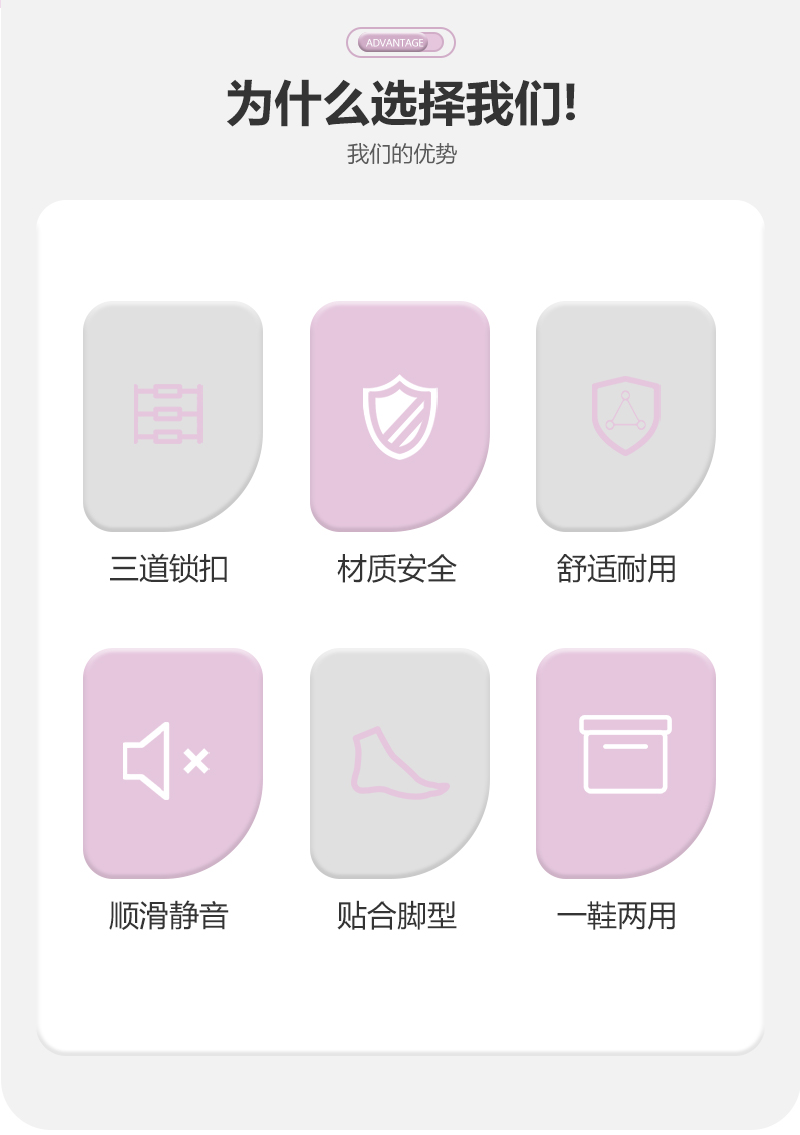 ADVANTAGE

为什么选择我们!

我们的优势

三道锁扣

材质安全

舒适耐用

顺滑静音

贴合脚型

一鞋两用