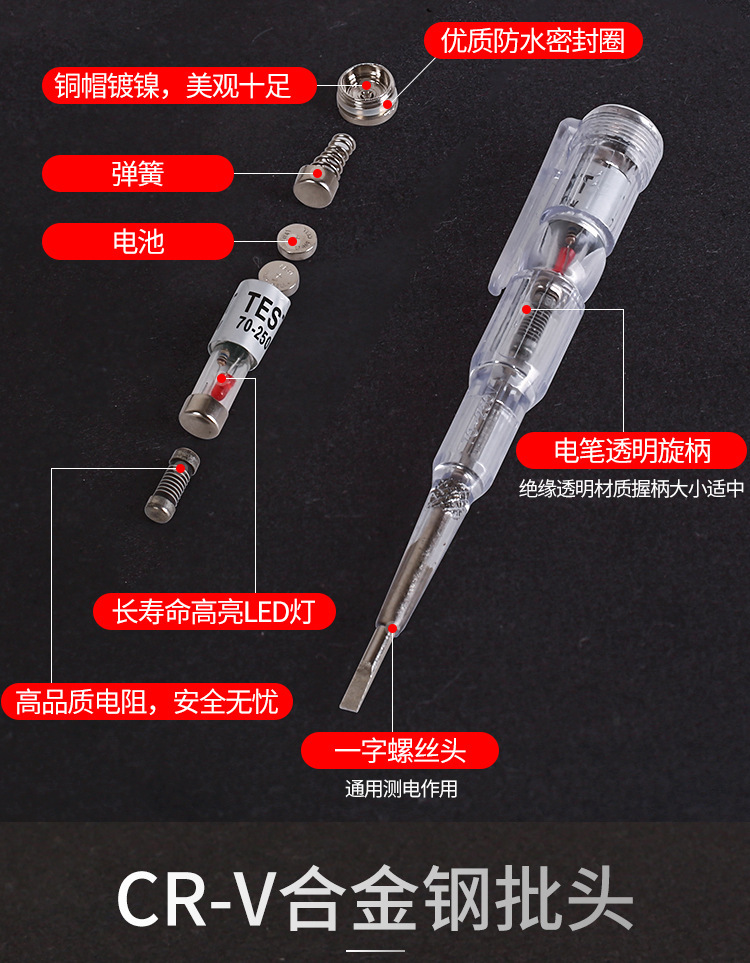 优质防水密封圈

铜帽镀镍，美观十足

弹簧

电池

TES
70-250

电笔透明旋柄
绝缘透明材质握柄大小适中

长寿命高亮LED灯

高品质电阻，安全无忧

一字螺丝头
通用测电作用

CR-V合金钢批头