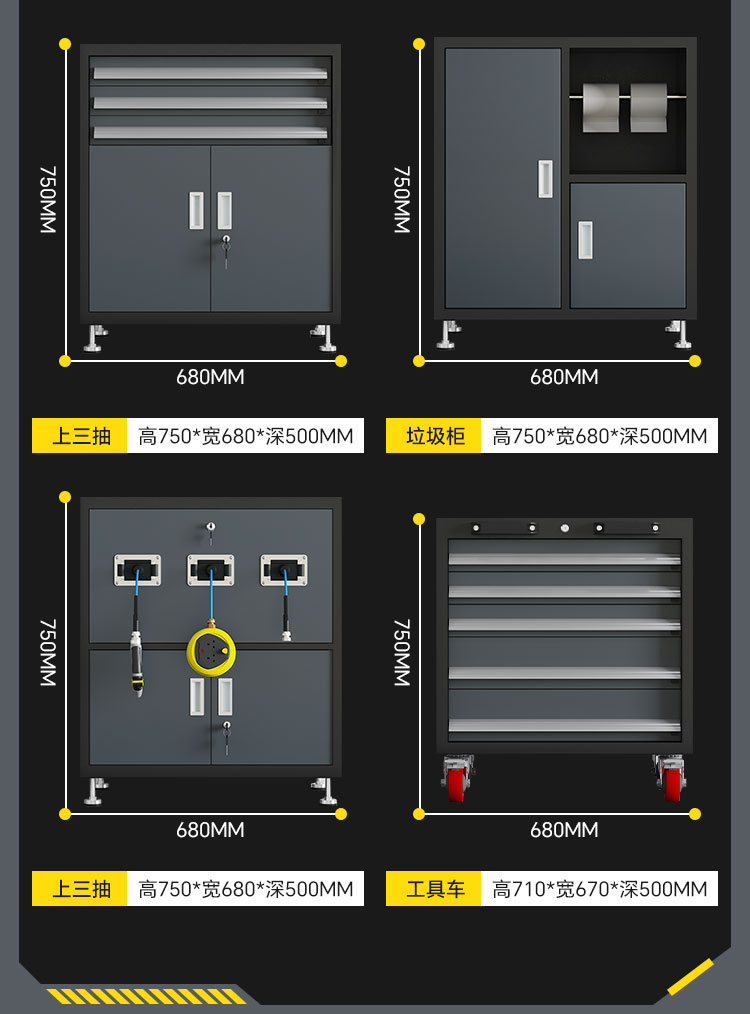 750MM

680MM

上三抽 高750*宽680*深500MM

750MM

680MM

垃圾柜 高750*宽680*深500MM

750MM

680MM

上三抽 高750*宽680*深500MM

750MM

680MM

工具车 高710*宽670*深500MM