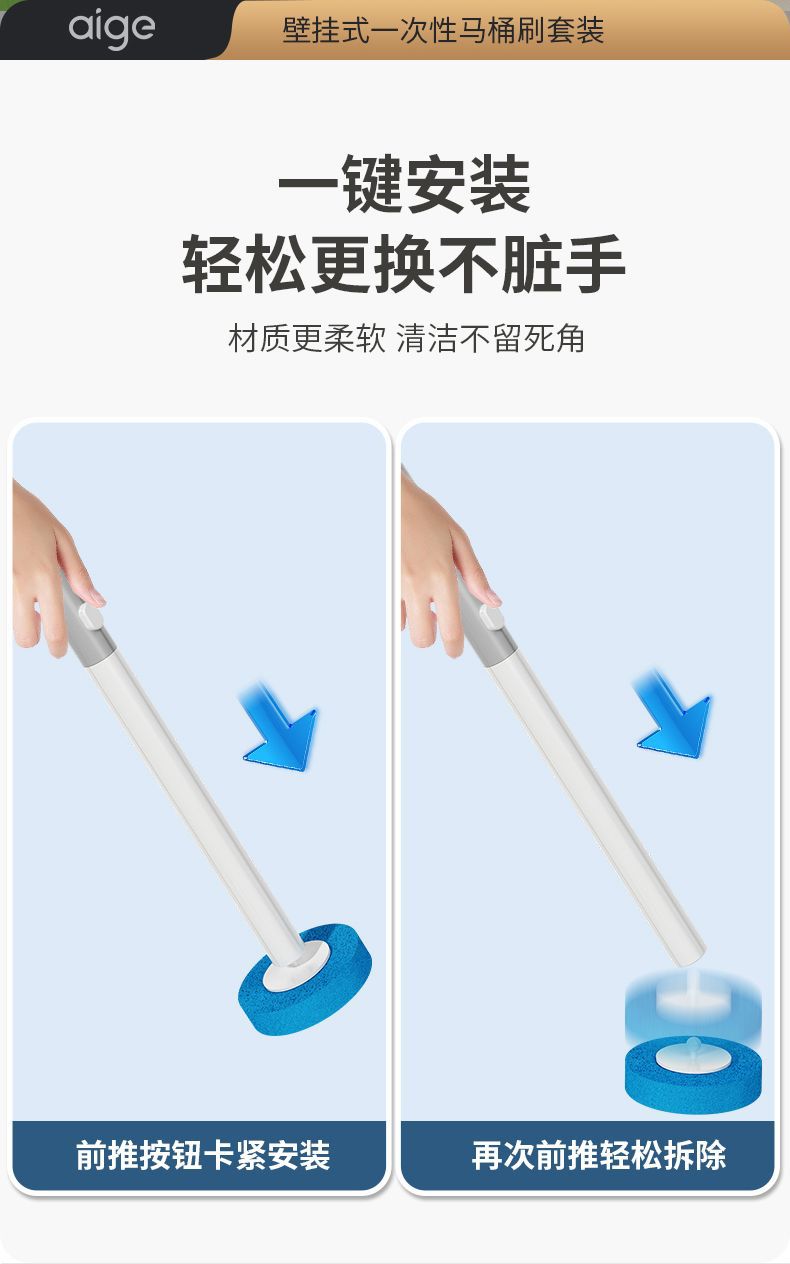 aige

壁挂式一次性马桶刷套装

一键安装
轻松更换不脏手

材质更柔软 清洁不留死角

前推按钮卡紧安装

再次前推轻松拆除