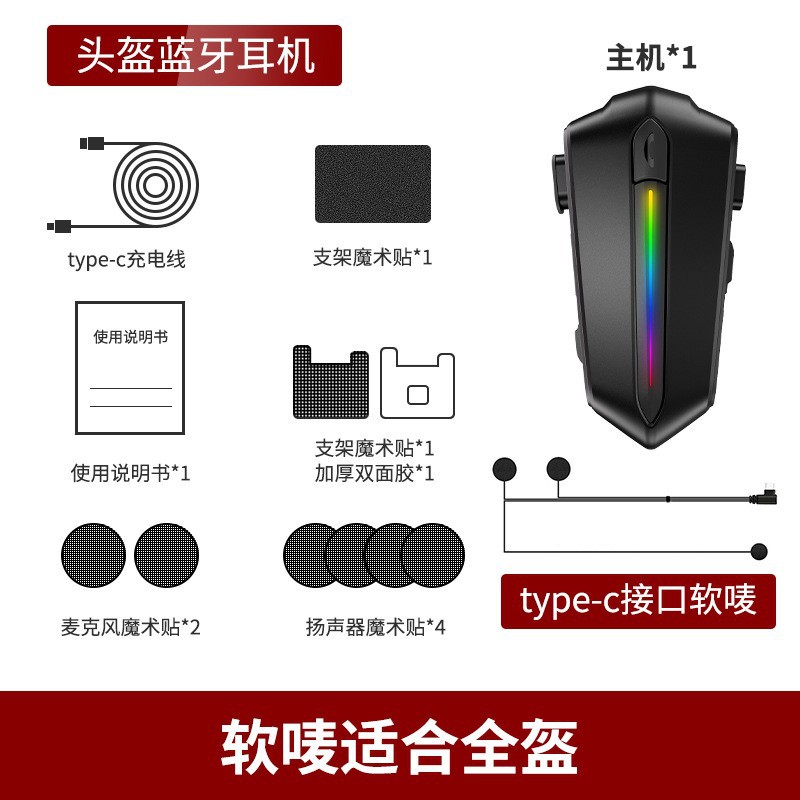 头盔蓝牙耳机

主机*1

type-c充电线

支架魔术贴*1

使用说明书

使用说明书*1

支架魔术贴*1
加厚双面胶*1

麦克风魔术贴*2

扬声器魔术贴*4

type-c接口软唛

软唛适合全盔