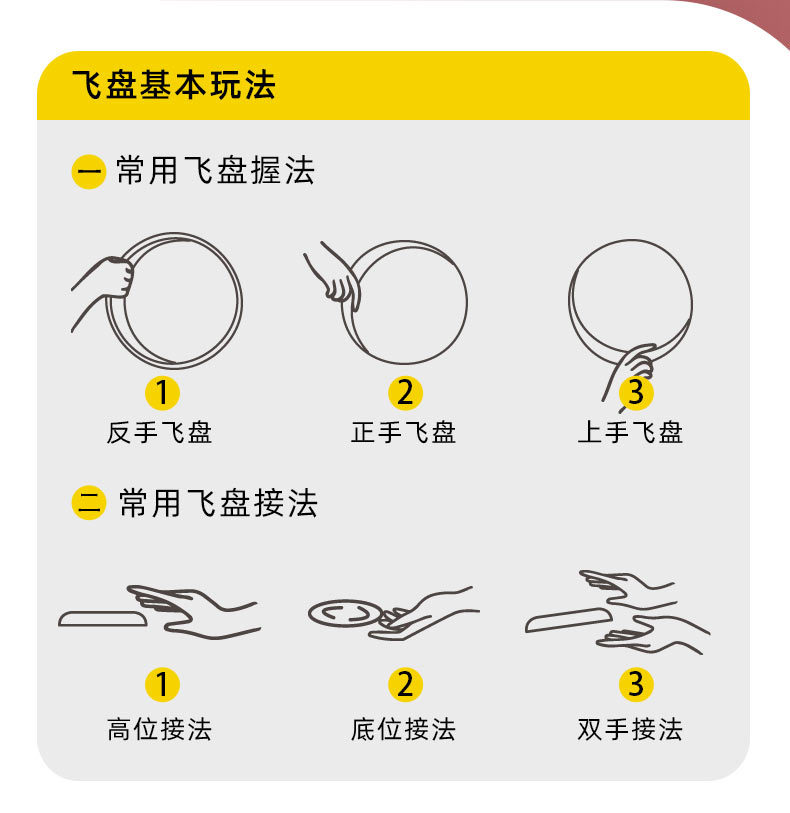 飞盘基本玩法

一 常用飞盘握法

1
反手飞盘

2
正手飞盘

3
上手飞盘

二 常用飞盘接法

1
高位接法

2
底位接法

3
双手接法