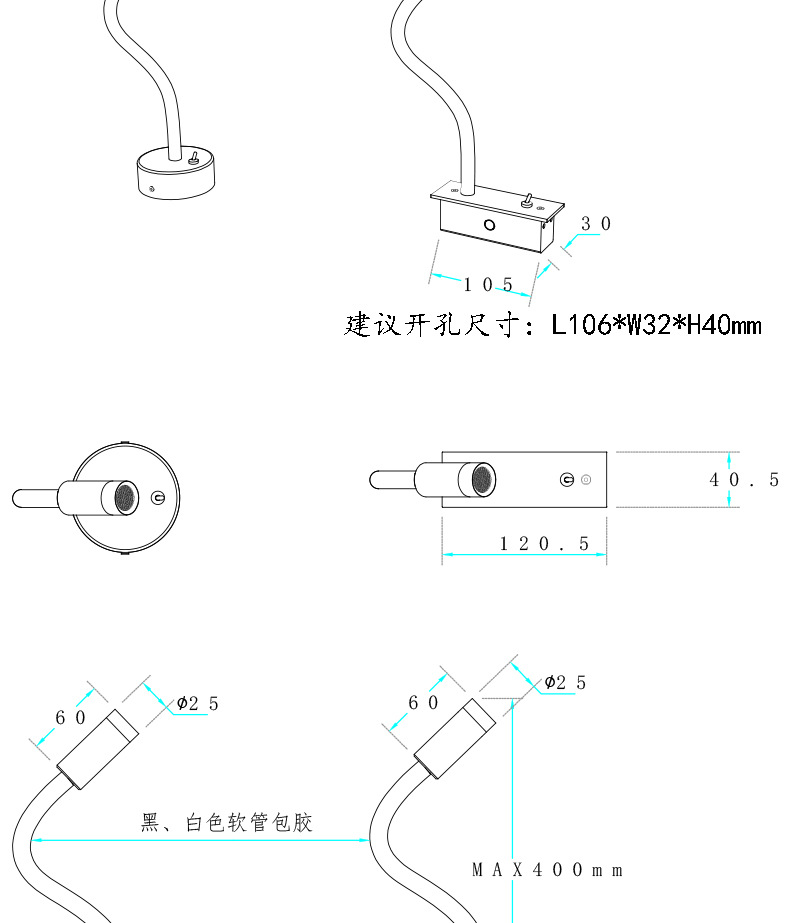 30
105
建议开孔尺寸：L106*W32*H40mm

40.5
120.5

60
Φ25
60
Φ25
黑、白色软管包胶
MAX400mm