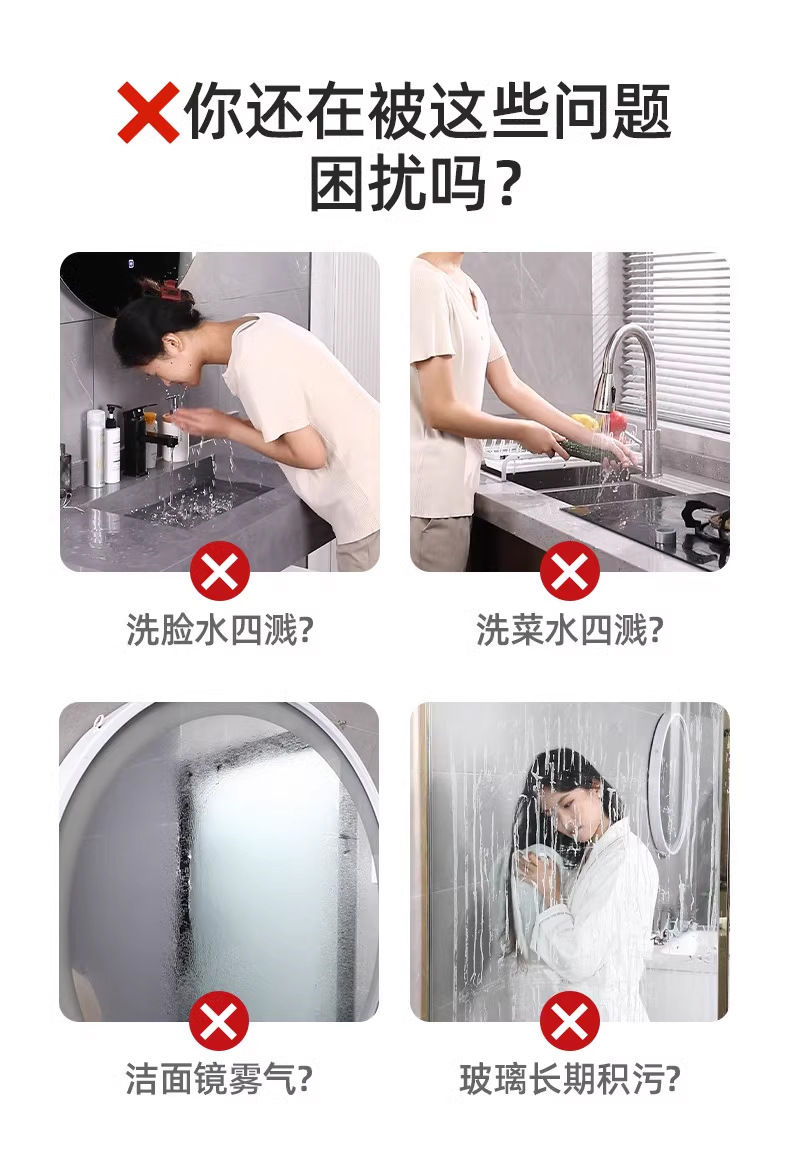 你还在被这些问题困扰吗？

洗脸水四溅?

洗菜水四溅?

洁面镜雾气?

玻璃长期积污?