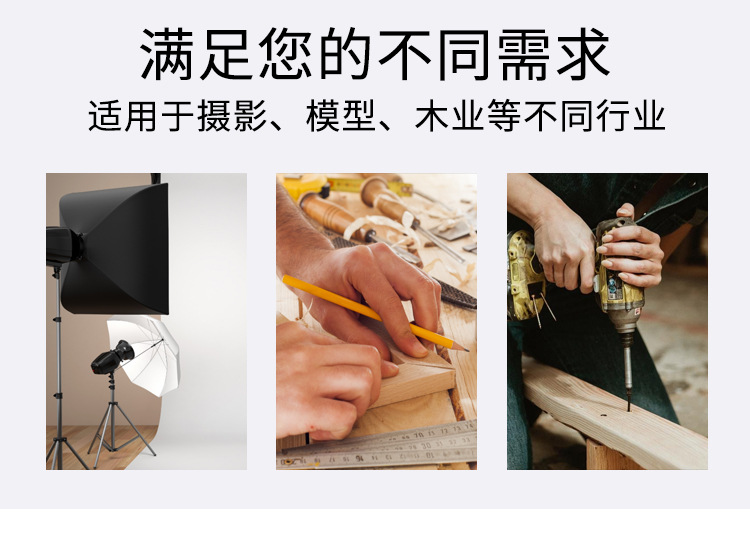 满足您的不同需求

适用于摄影、模型、木业等不同行业