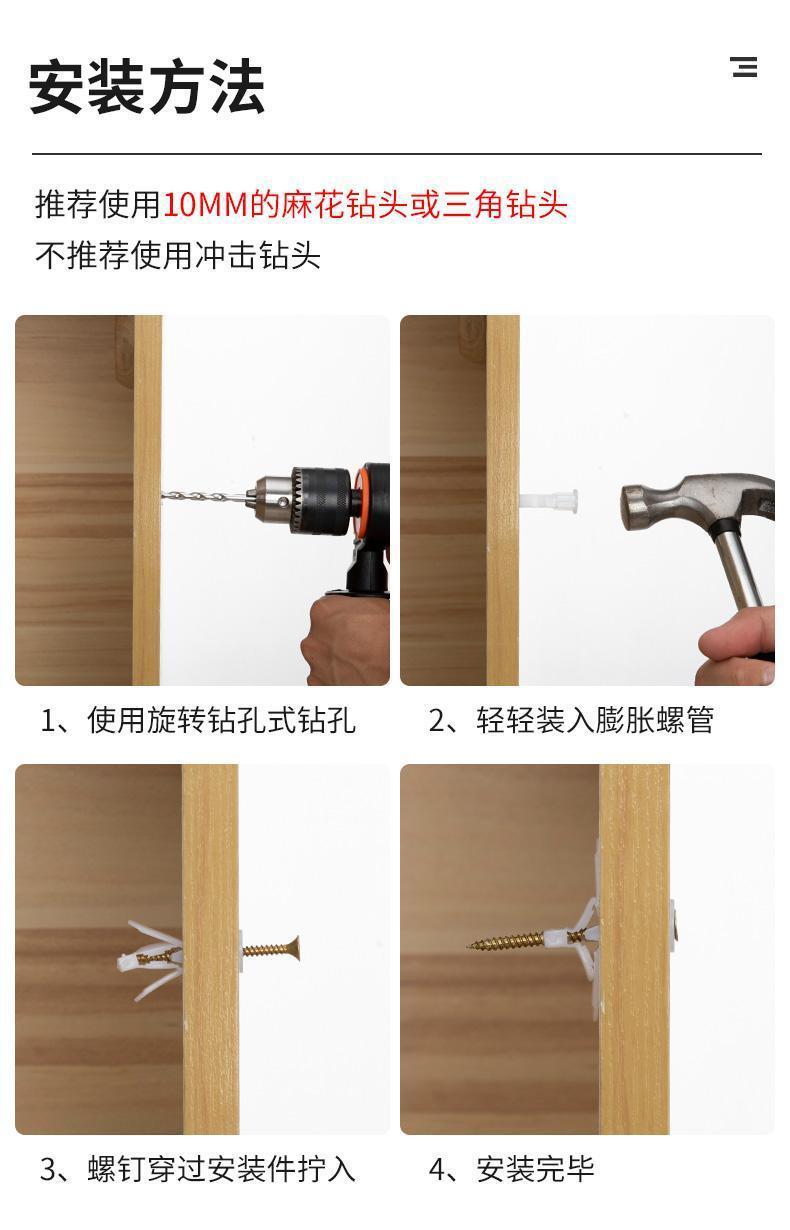 安装方法

推荐使用10MM的麻花钻头或三角钻头
不推荐使用冲击钻头

1、使用旋转钻孔式钻孔

2、轻轻装入膨胀螺管

3、螺钉穿过安装件拧入

4、安装完毕