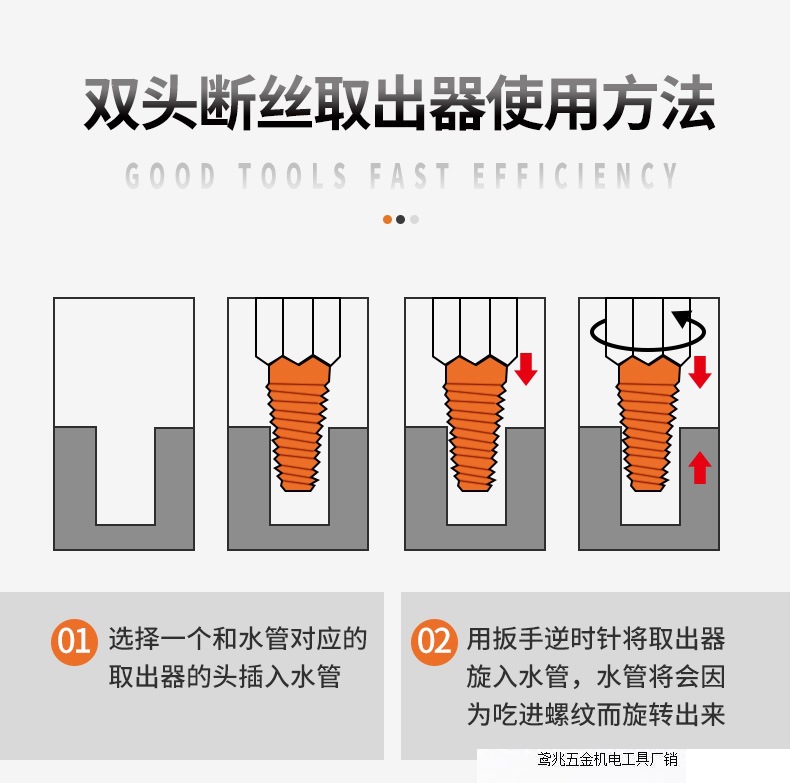 双头断丝取出器使用方法

GOOD TOOLS FAST EFFICIENCY

01 选择一个和水管对应的取出器的头插入水管

02 用扳手逆时针将取出器旋入水管，水管将会因为吃进螺纹而旋转出来

鸢兆五金机电工具厂销