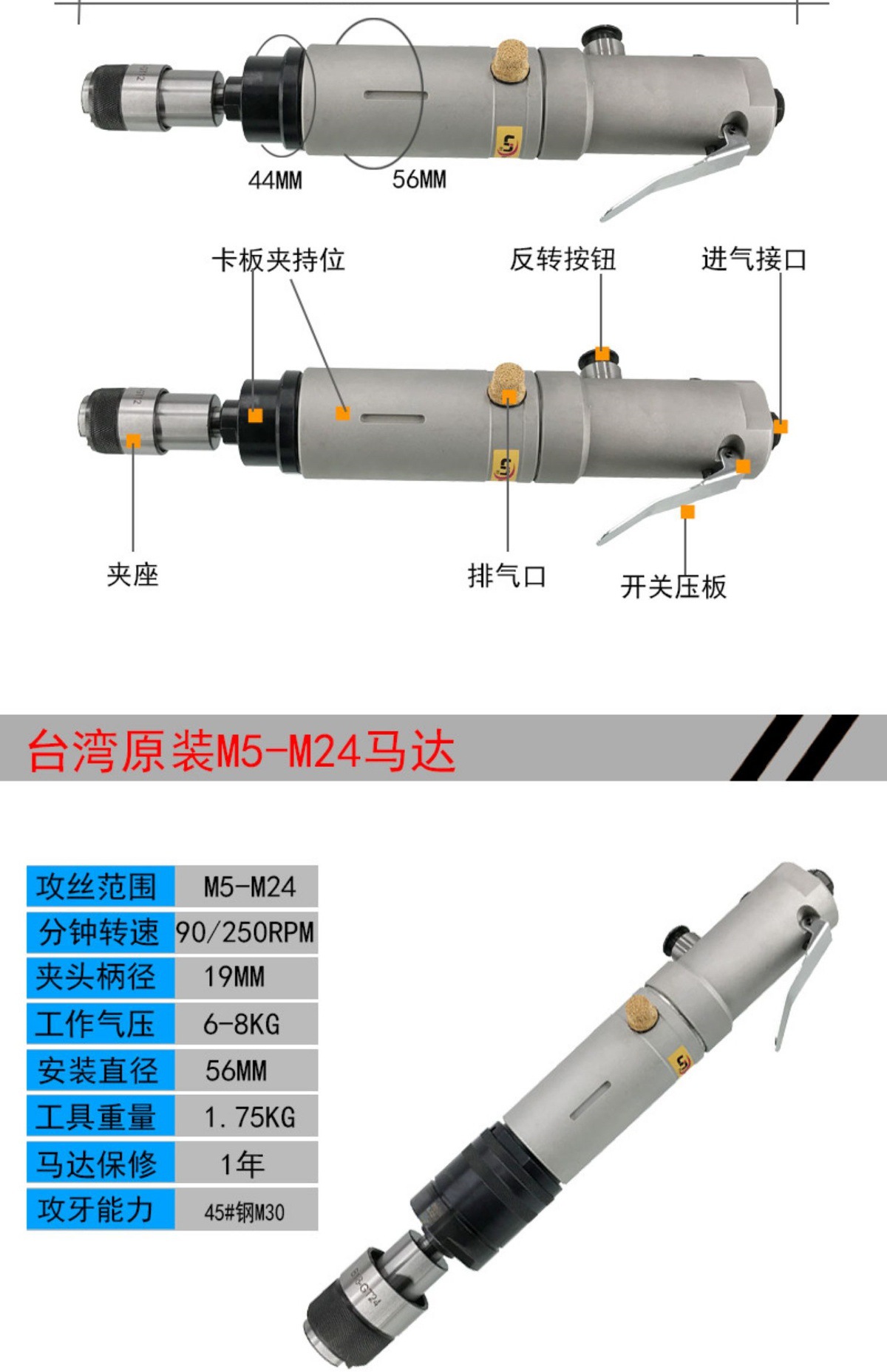 44MM
56MM

卡板夹持位
反转按钮
进气接口
夹座
排气口
开关压板

台湾原装M5-M24马达

| 攻丝范围 | M5-M24 |
|---|---|
| 分钟转速 | 90/250RPM |
| 夹头柄径 | 19MM |
| 工作气压 | 6-8KG |
| 安装直径 | 56MM |
| 工具重量 | 1.75KG |
| 马达保修 | 1年 |
| 攻牙能力 | 45#钢M30 |