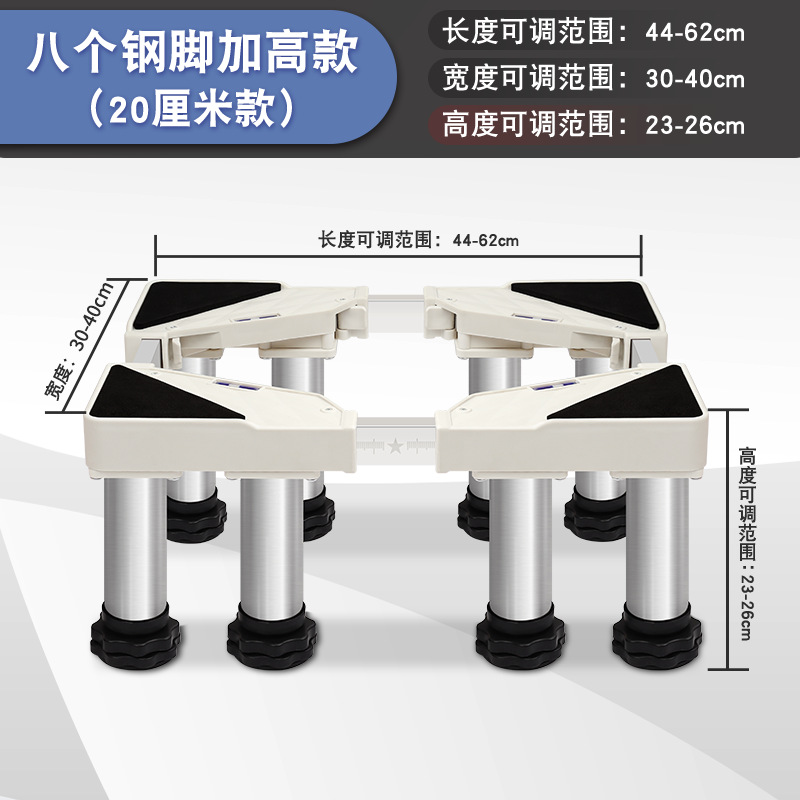 八个钢脚加高款
（20厘米款）

长度可调范围：44-62cm
宽度可调范围：30-40cm
高度可调范围：23-26cm

长度可调范围：44-62cm

宽度：30-40cm

高度可调范围：23-26cm