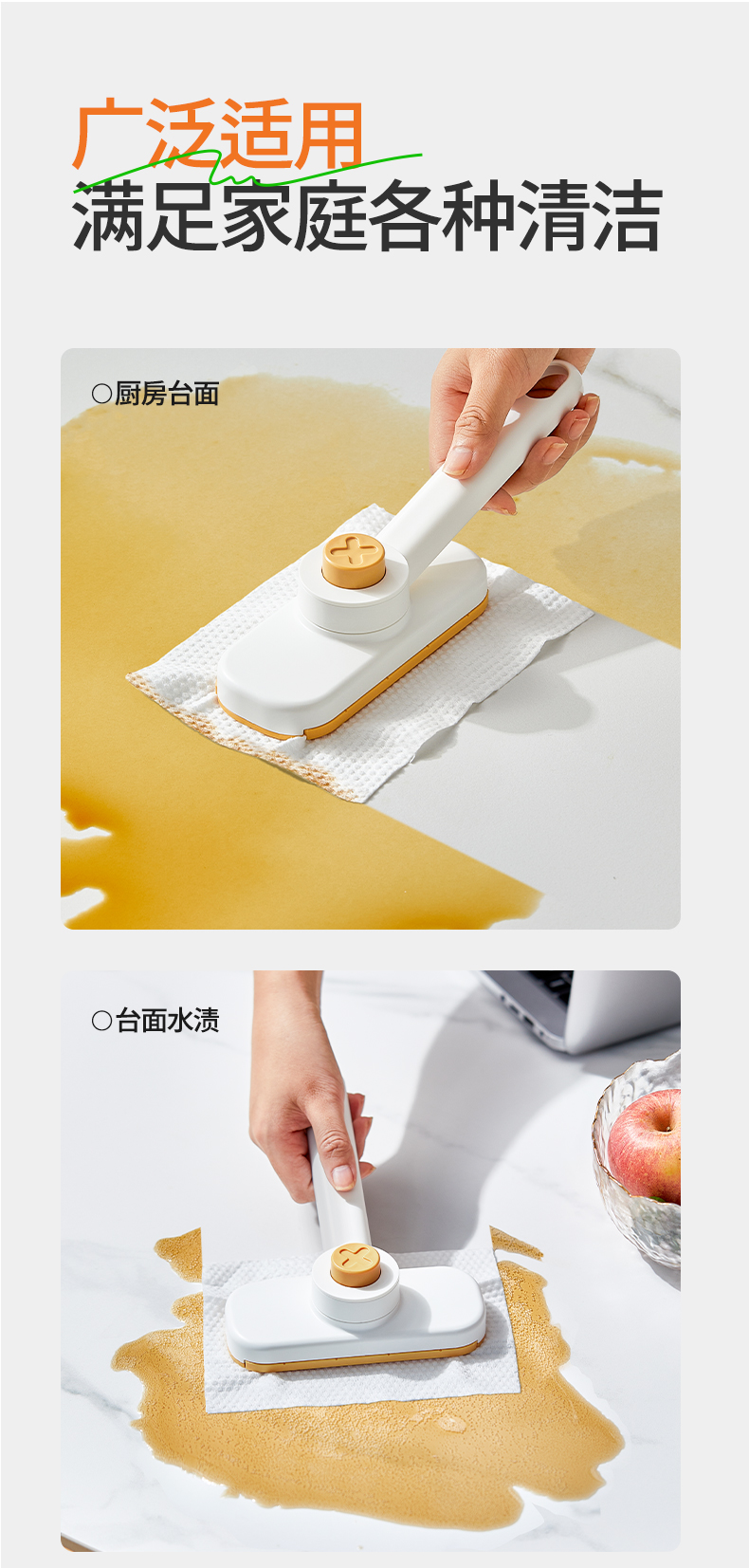 广泛适用
满足家庭各种清洁

○厨房台面

○台面水渍