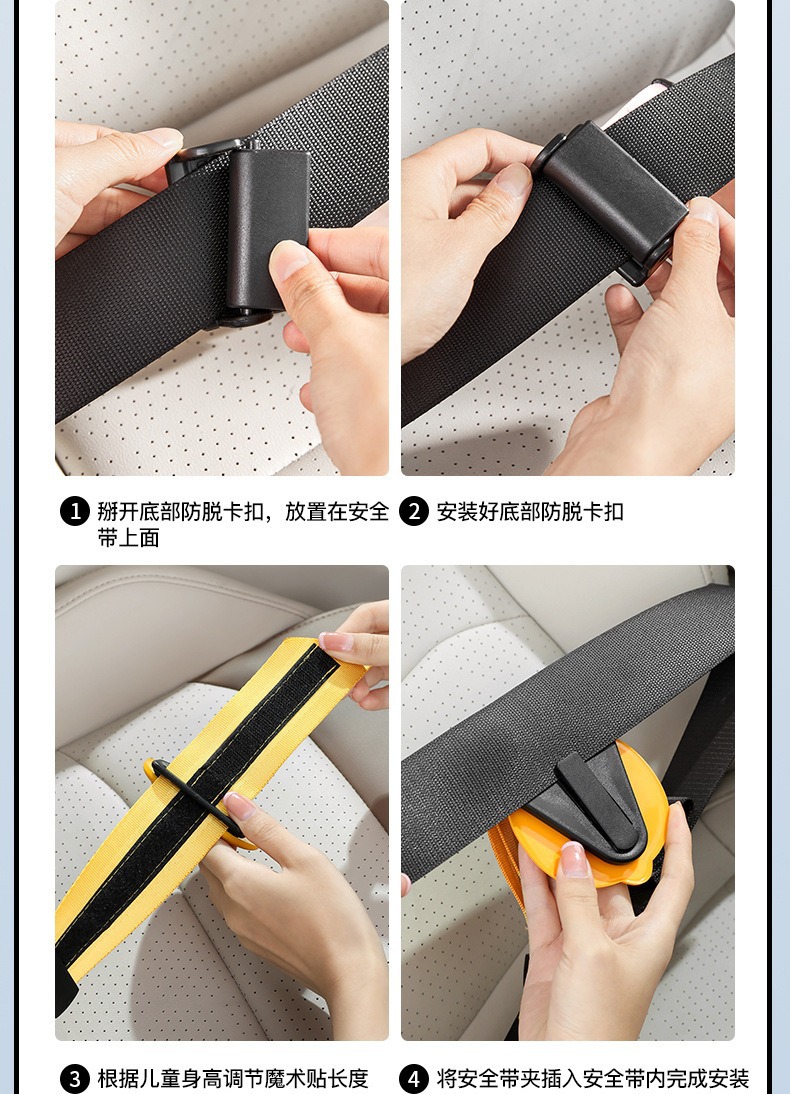 1 掰开底部防脱卡扣，放置在安全带上面

2 安装好底部防脱卡扣

3 根据儿童身高调节魔术贴长度

4 将安全带夹插入安全带内完成安装