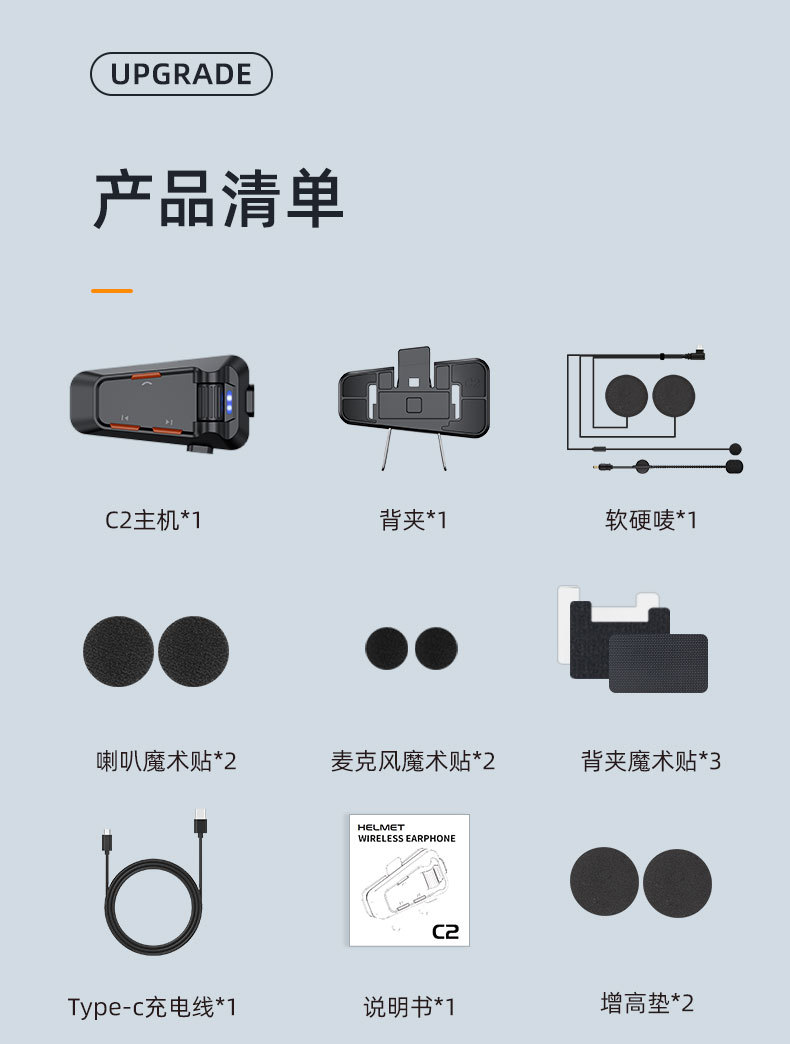 UPGRADE

产品清单

C2主机*1

背夹*1

软硬唛*1

喇叭魔术贴*2

麦克风魔术贴*2

背夹魔术贴*3

Type-c充电线*1

HELMET
WIRELESS EARPHONE
C2

说明书*1

增高垫*2