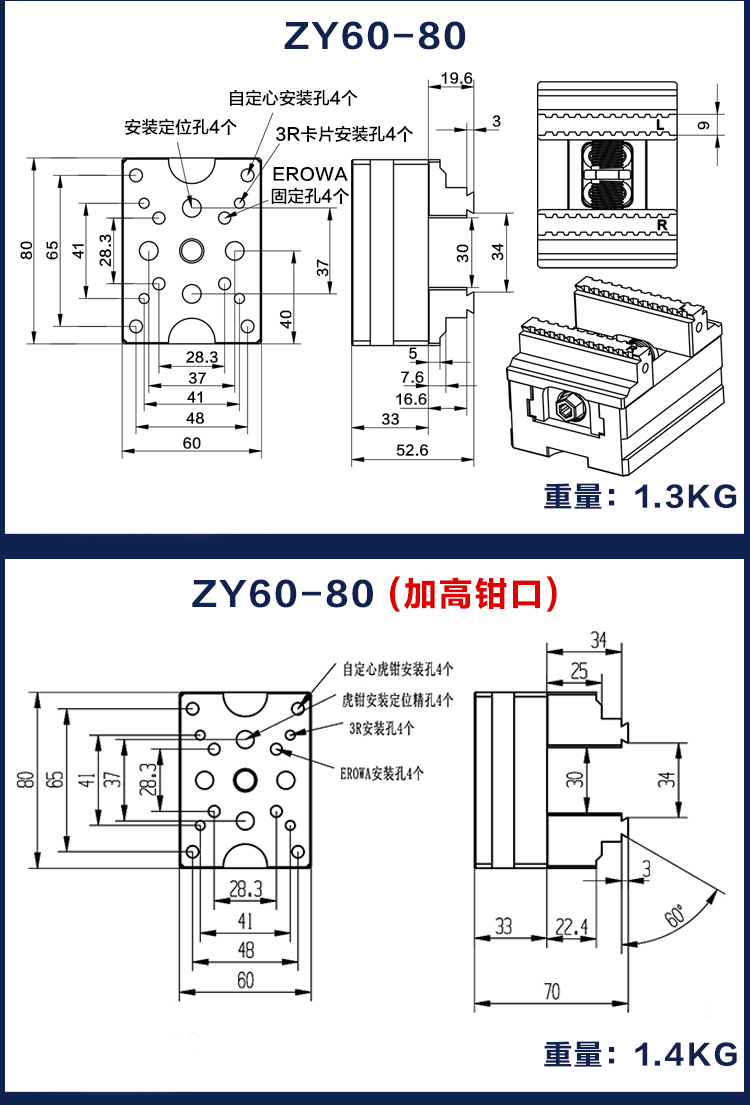 ZY60-80

自定心安装孔4个
安装定位孔4个
3R卡片安装孔4个
EROWA
固定孔4个

80
65
41
28.3
37
40
28.3
37
41
48
60

19.6
3
30
34
5
7.6
16.6
33
52.6

9
L
R

重量：1.3KG

ZY60-80（加高钳口）

自定心虎钳安装孔4个
虎钳安装定位精孔4个
3R安装孔4个
EROWA安装孔4个

80
65
41
37
28.3
28.3
41
48
60

34
25
30
34
3
60°
33
22.4
70

重量：1.4KG