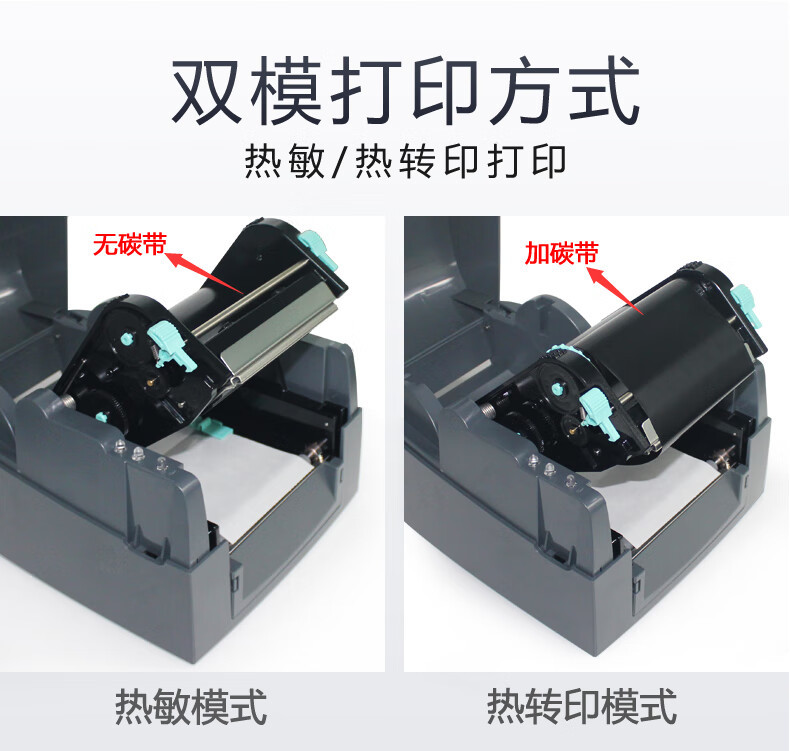 双模打印方式

热敏/热转印打印

无碳带

加碳带

热敏模式

热转印模式