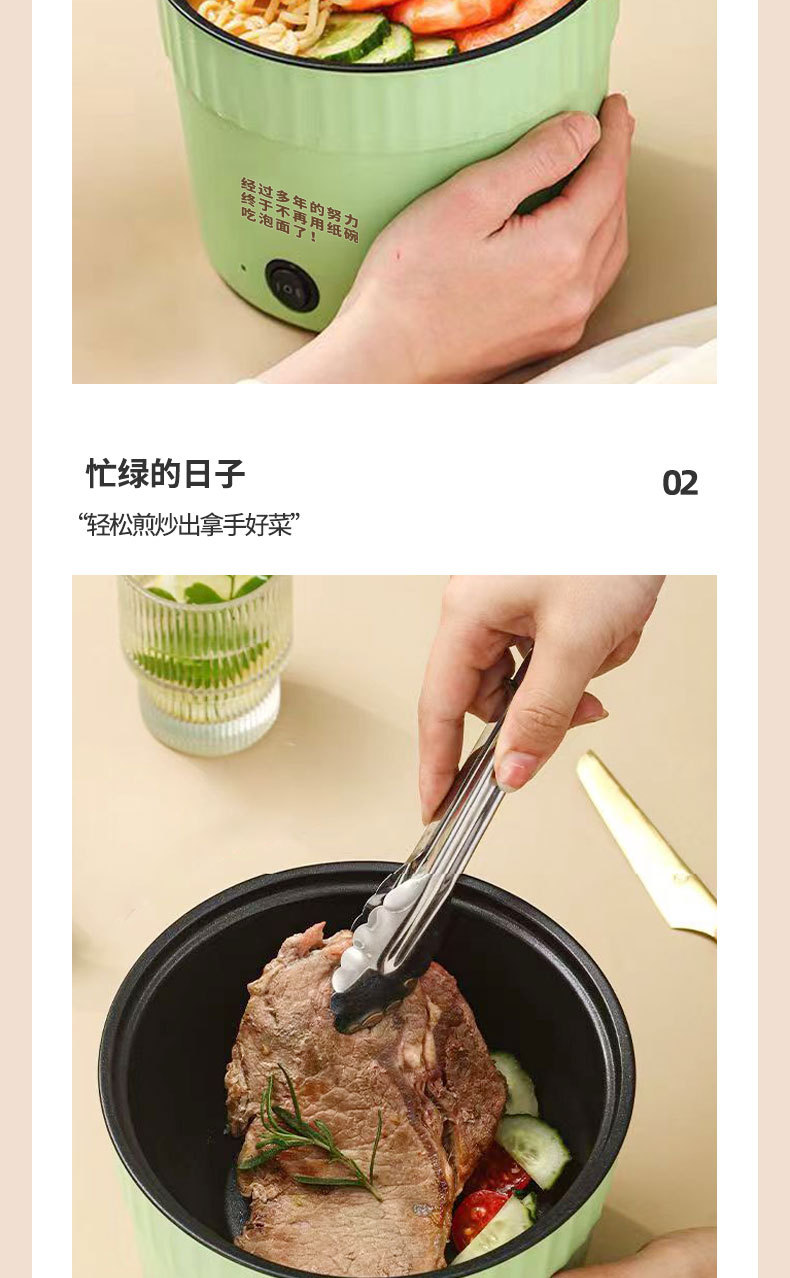 经过多年的努力
终于不再用纸碗
吃泡面了!

忙绿的日子

02

“轻松煎炒出拿手好菜”