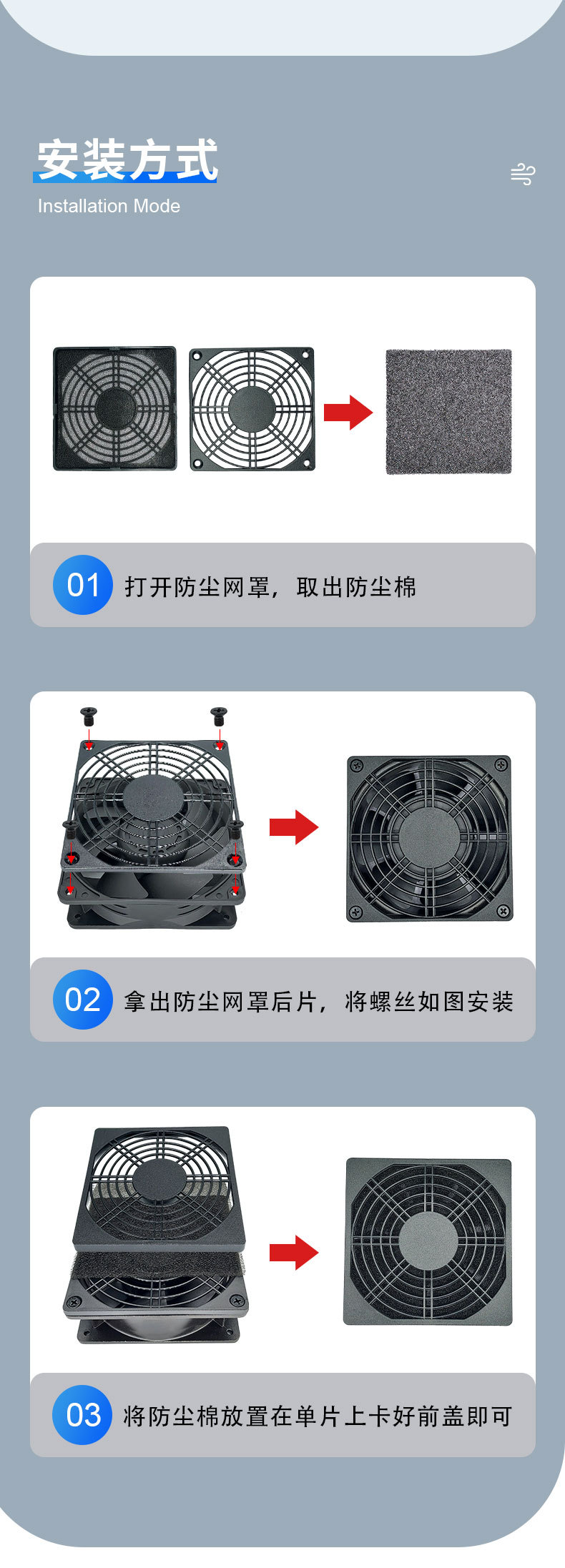 安装方式
Installation Mode

01 打开防尘网罩，取出防尘棉

02 拿出防尘网罩后片，将螺丝如图安装

03 将防尘棉放置在单片上卡好前盖即可