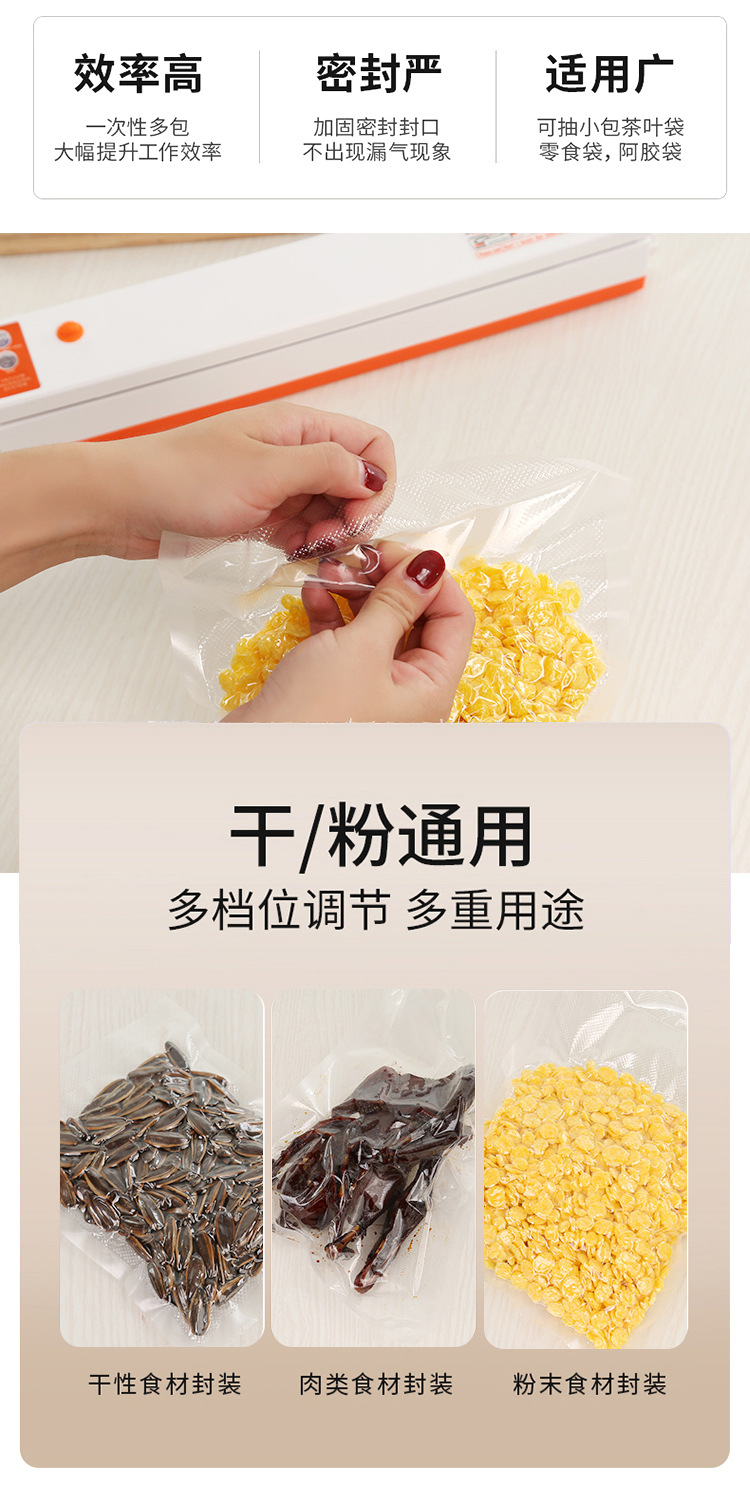 效率高
一次性多包
大幅提升工作效率

密封严
加固密封封口
不出现漏气现象

适用广
可抽小包茶叶袋
零食袋，阿胶袋

干/粉通用
多档位调节 多重用途

干性食材封装

肉类食材封装

粉末食材封装