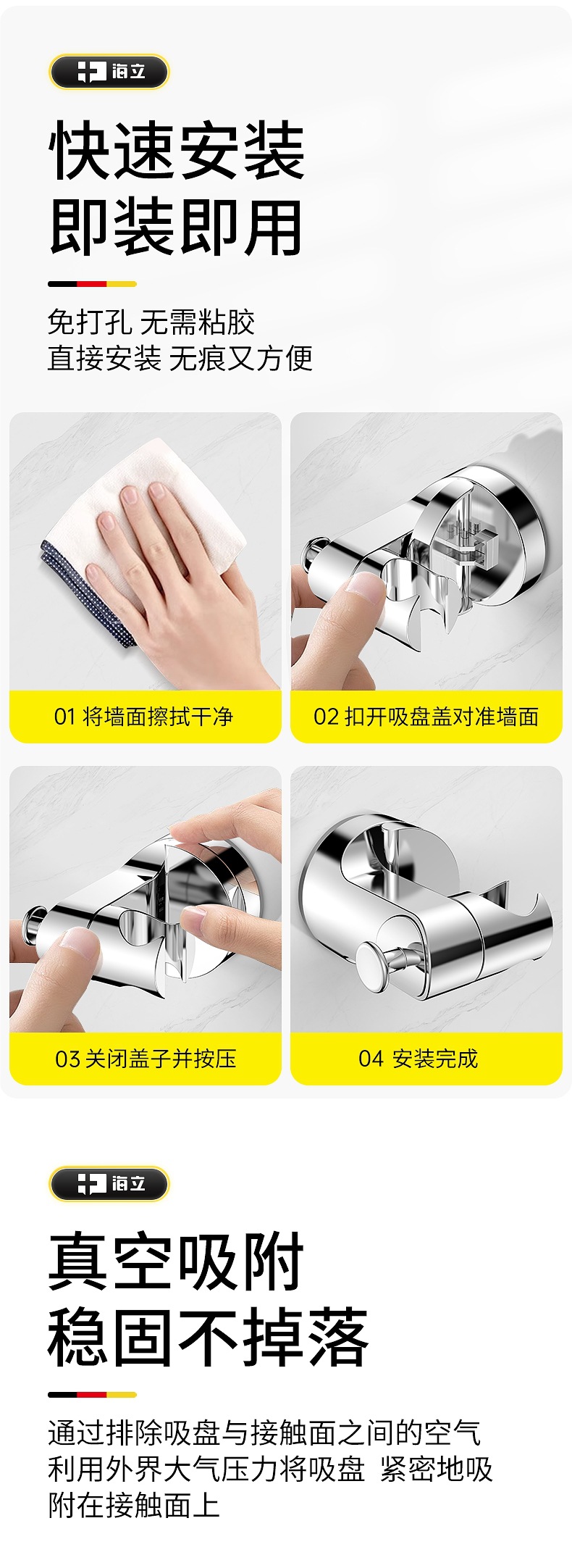 海立

快速安装
即装即用

免打孔 无需粘胶
直接安装 无痕又方便

01 将墙面擦拭干净

02 扣开吸盘盖对准墙面

03 关闭盖子并按压

04 安装完成

海立

真空吸附
稳固不掉落

通过排除吸盘与接触面之间的空气
利用外界大气压力将吸盘 紧密地吸
附在接触面上