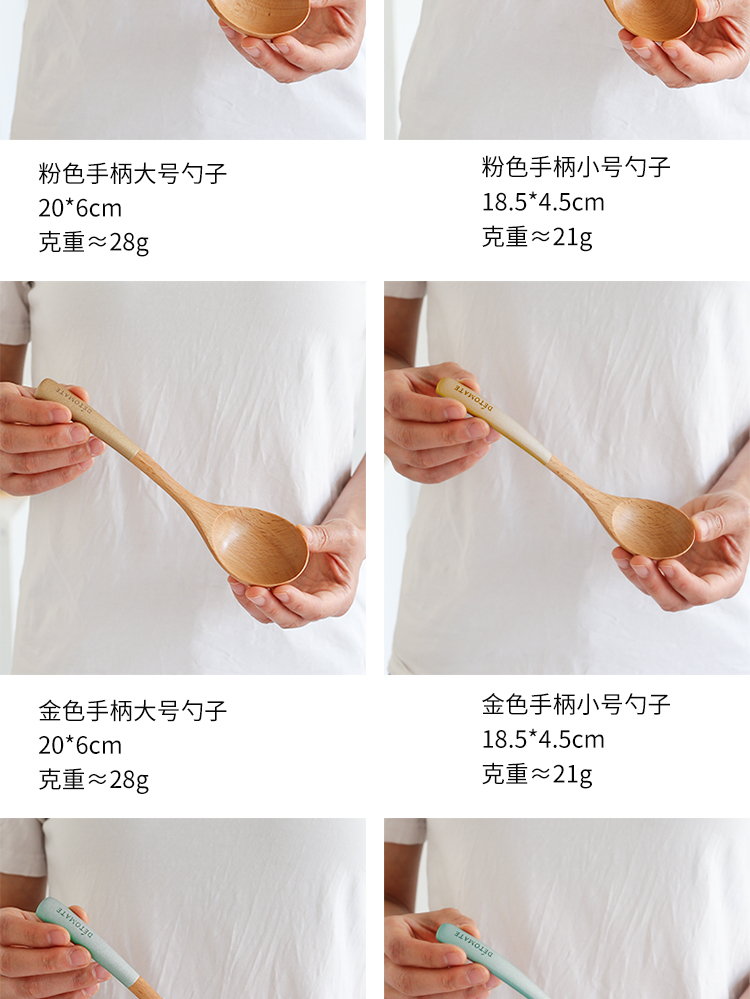 粉色手柄大号勺子
20*6cm
克重≈28g

粉色手柄小号勺子
18.5*4.5cm
克重≈21g

DETOMATE

DETOMATE

金色手柄大号勺子
20*6cm
克重≈28g

金色手柄小号勺子
18.5*4.5cm
克重≈21g

DETOMATE

DETOMATE