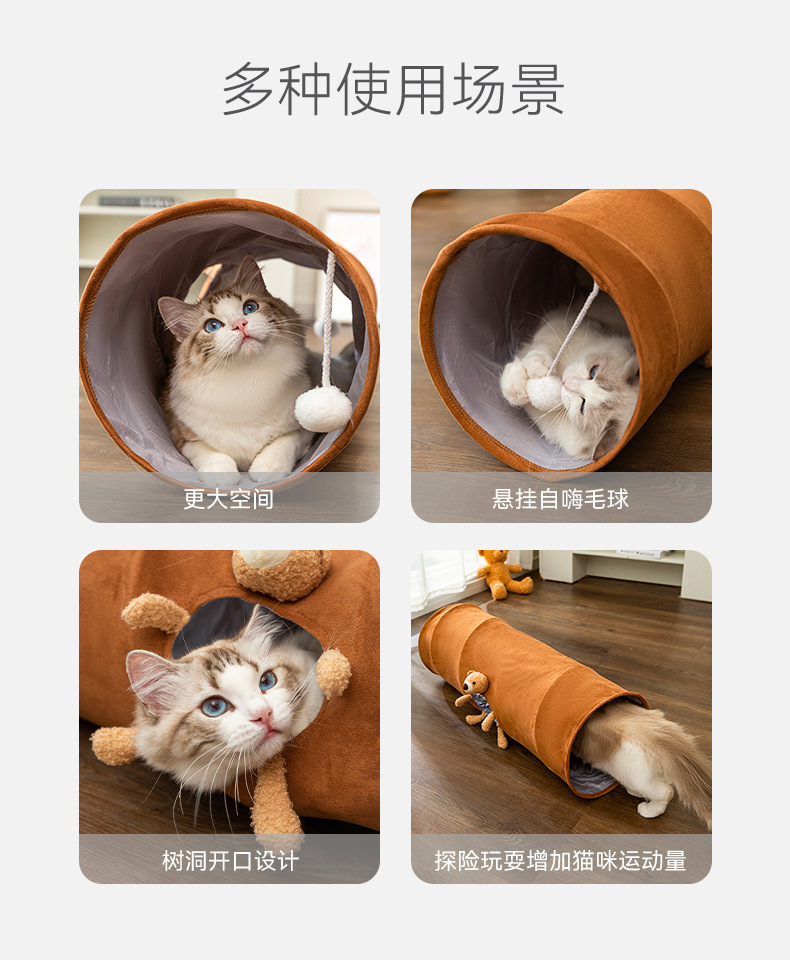 多种使用场景

更大空间

悬挂自嗨毛球

树洞开口设计

探险玩耍增加猫咪运动量