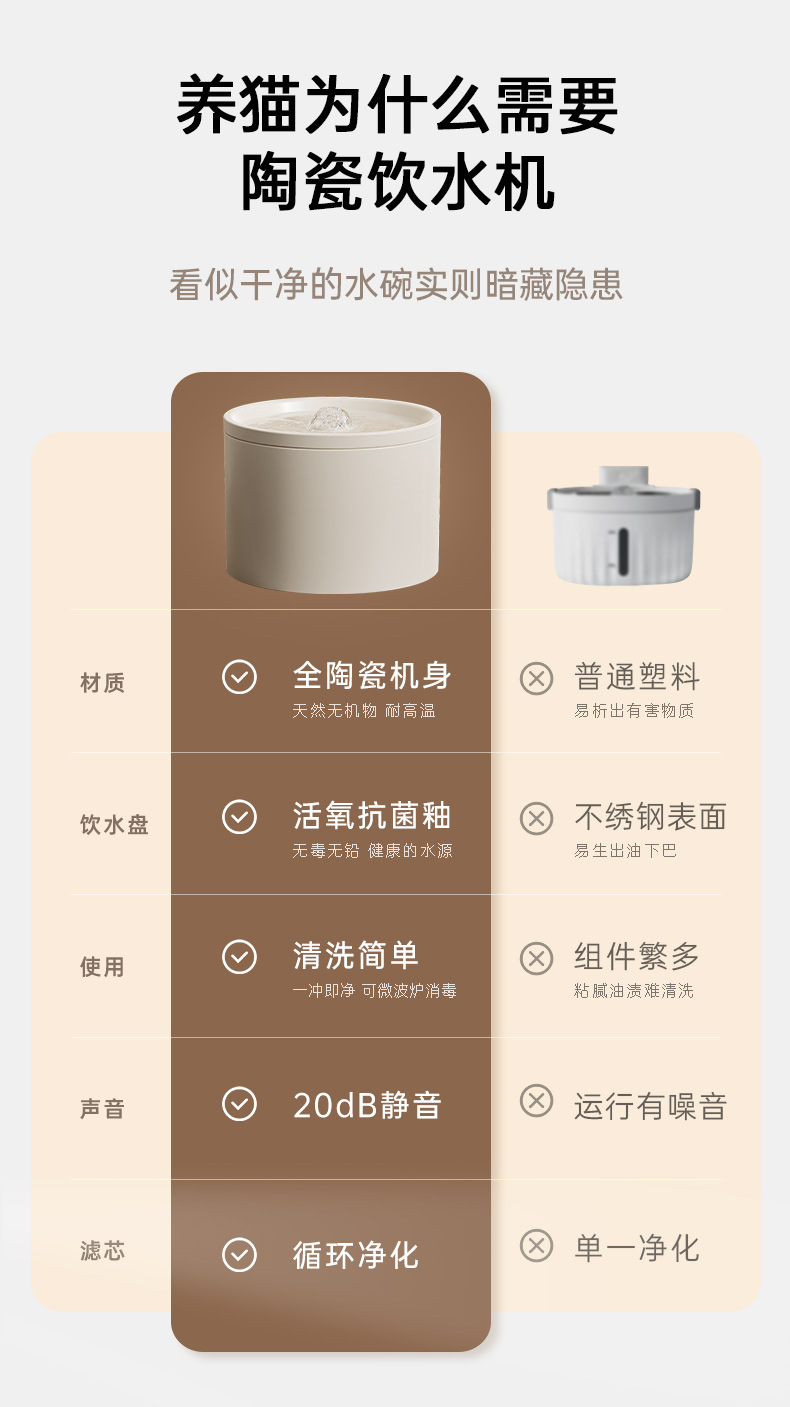 养猫为什么需要
陶瓷饮水机

看似干净的水碗实则暗藏隐患

| | | |
|---|---|---|
| 材质 | 全陶瓷机身 天然无机物 耐高温 | 普通塑料 易析出有害物质 |
| 饮水盘 | 活氧抗菌釉 无毒无铅 健康的水源 | 不绣钢表面 易生出油下巴 |
| 使用 | 清洗简单 一冲即净 可微波炉消毒 | 组件繁多 粘腻油渍难清洗 |
| 声音 | 20dB静音 | 运行有噪音 |
| 滤芯 | 循环净化 | 单一净化 |