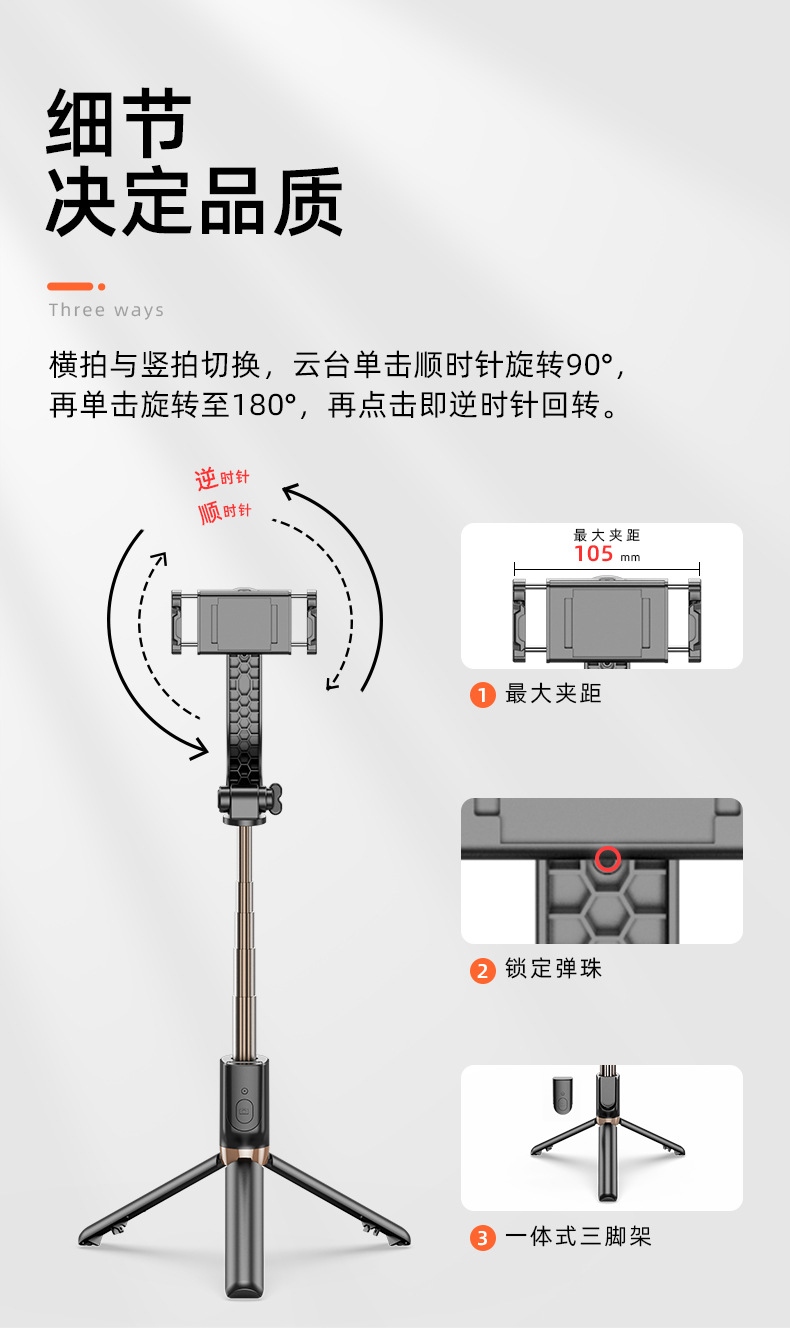 细节
决定品质

Three ways

横拍与竖拍切换，云台单击顺时针旋转90°，再单击旋转至180°，再点击即逆时针回转。

逆时针
顺时针

最大夹距
105 mm

1 最大夹距

2 锁定弹珠

3 一体式三脚架