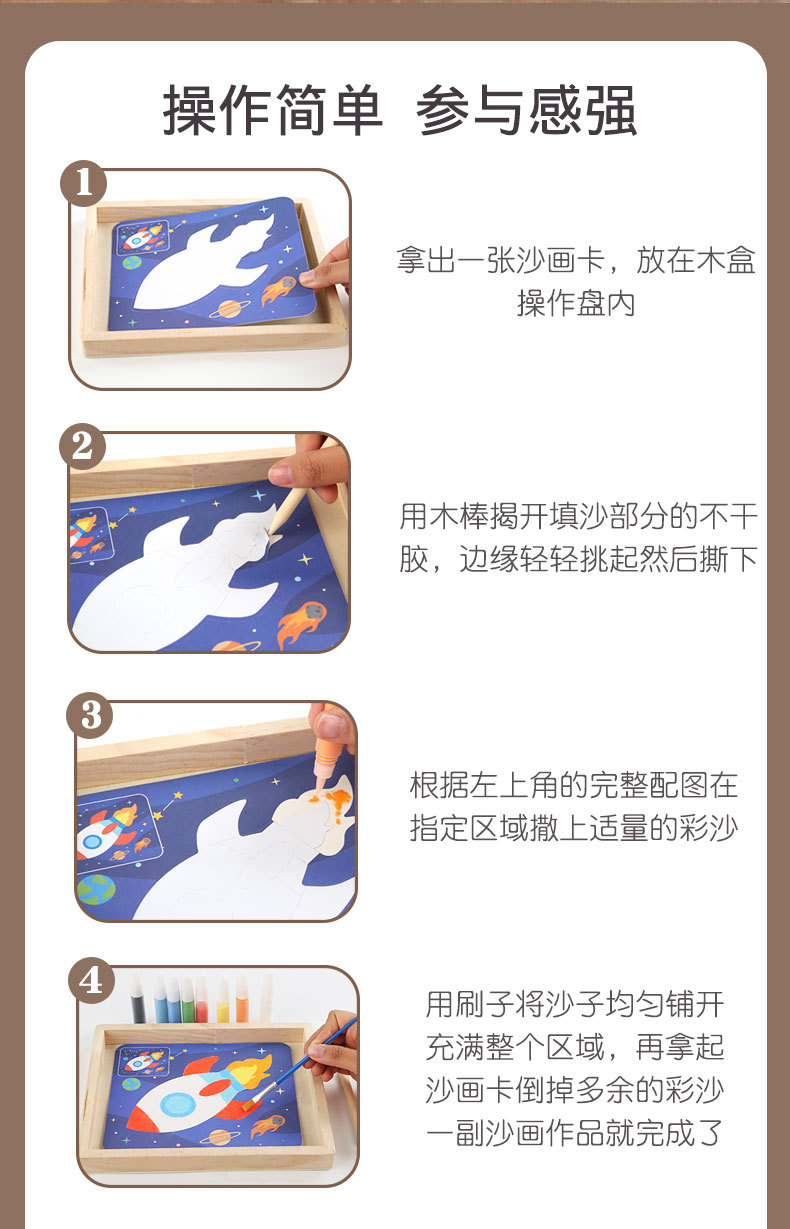 操作简单 参与感强

1

拿出一张沙画卡，放在木盒操作盘内

2

用木棒揭开填沙部分的不干胶，边缘轻轻挑起然后撕下

3

根据左上角的完整配图在指定区域撒上适量的彩沙

4

用刷子将沙子均匀铺开充满整个区域，再拿起沙画卡倒掉多余的彩沙一副沙画作品就完成了