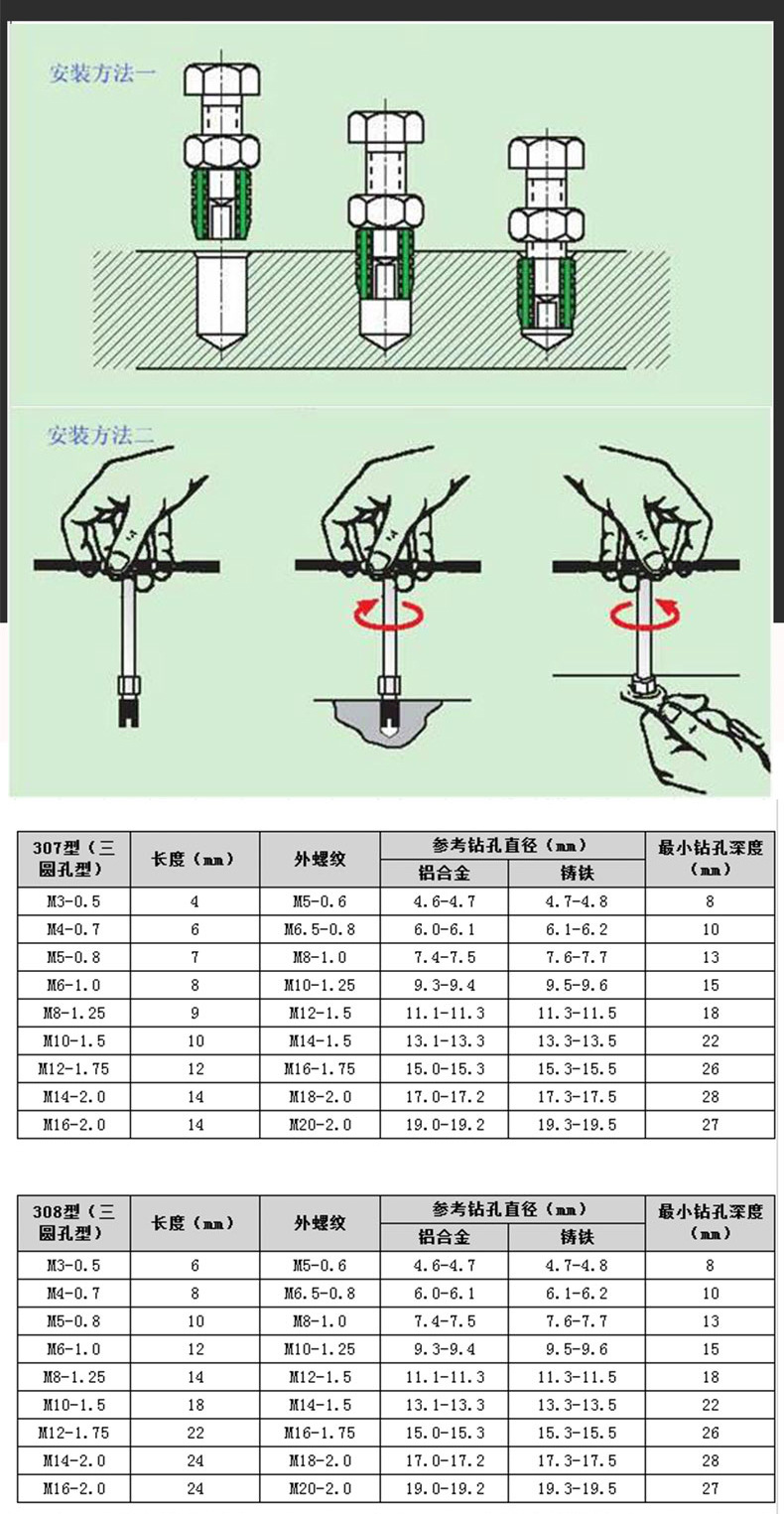 安装方法一

安装方法二

| 307型（三圆孔型） | 长度（mm） | 外螺纹 | 参考钻孔直径（mm） 铝合金 | 参考钻孔直径（mm） 铸铁 | 最小钻孔深度（mm） |
|---|---|---|---|---|---|
| M3-0.5 | 4 | M5-0.6 | 4.6-4.7 | 4.7-4.8 | 8 |
| M4-0.7 | 6 | M6.5-0.8 | 6.0-6.1 | 6.1-6.2 | 10 |
| M5-0.8 | 7 | M8-1.0 | 7.4-7.5 | 7.6-7.7 | 13 |
| M6-1.0 | 8 | M10-1.25 | 9.3-9.4 | 9.5-9.6 | 15 |
| M8-1.25 | 9 | M12-1.5 | 11.1-11.3 | 11.3-11.5 | 18 |
| M10-1.5 | 10 | M14-1.5 | 13.1-13.3 | 13.3-13.5 | 22 |
| M12-1.75 | 12 | M16-1.75 | 15.0-15.3 | 15.3-15.5 | 26 |
| M14-2.0 | 14 | M18-2.0 | 17.0-17.2 | 17.3-17.5 | 28 |
| M16-2.0 | 14 | M20-2.0 | 19.0-19.2 | 19.3-19.5 | 27 |

| 308型（三圆孔型） | 长度（mm） | 外螺纹 | 参考钻孔直径（mm） 铝合金 | 参考钻孔直径（mm） 铸铁 | 最小钻孔深度（mm） |
|---|---|---|---|---|---|
| M3-0.5 | 6 | M5-0.6 | 4.6-4.7 | 4.7-4.8 | 8 |
| M4-0.7 | 8 | M6.5-0.8 | 6.0-6.1 | 6.1-6.2 | 10 |
| M5-0.8 | 10 | M8-1.0 | 7.4-7.5 | 7.6-7.7 | 13 |
| M6-1.0 | 12 | M10-1.25 | 9.3-9.4 | 9.5-9.6 | 15 |
| M8-1.25 | 14 | M12-1.5 | 11.1-11.3 | 11.3-11.5 | 18 |
| M10-1.5 | 18 | M14-1.5 | 13.1-13.3 | 13.3-13.5 | 22 |
| M12-1.75 | 22 | M16-1.75 | 15.0-15.3 | 15.3-15.5 | 26 |
| M14-2.0 | 24 | M18-2.0 | 17.0-17.2 | 17.3-17.5 | 28 |
| M16-2.0 | 24 | M20-2.0 | 19.0-19.2 | 19.3-19.5 | 27 |