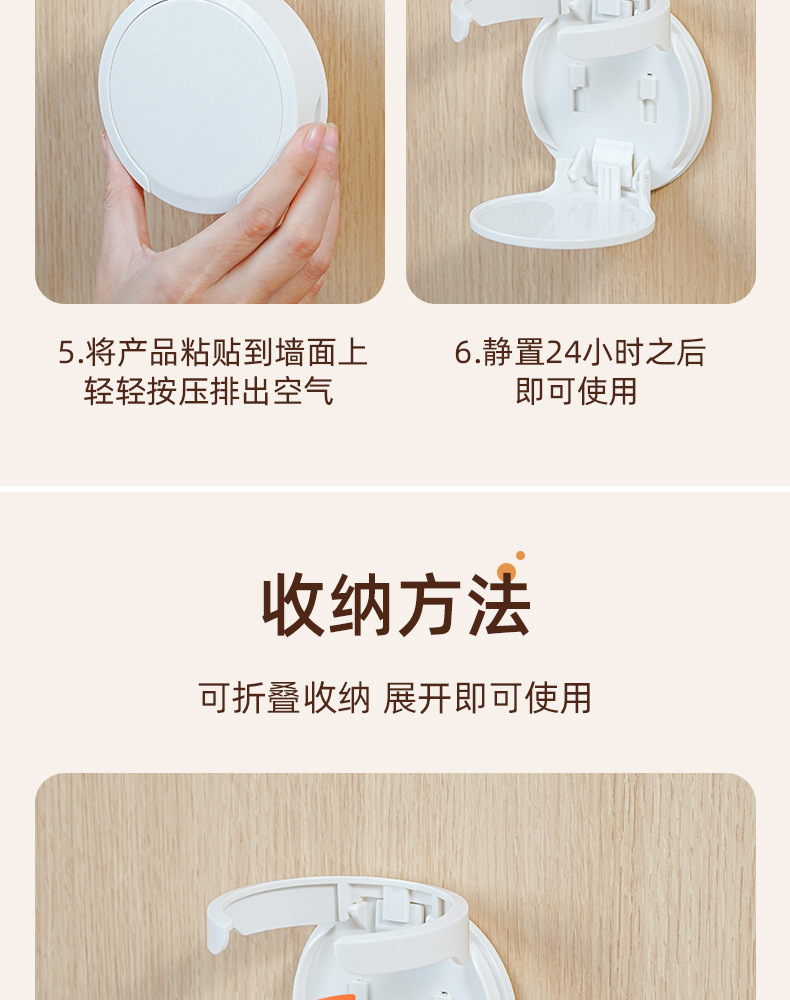 5.将产品粘贴到墙面上
轻轻按压排出空气

6.静置24小时之后
即可使用

收纳方法

可折叠收纳 展开即可使用