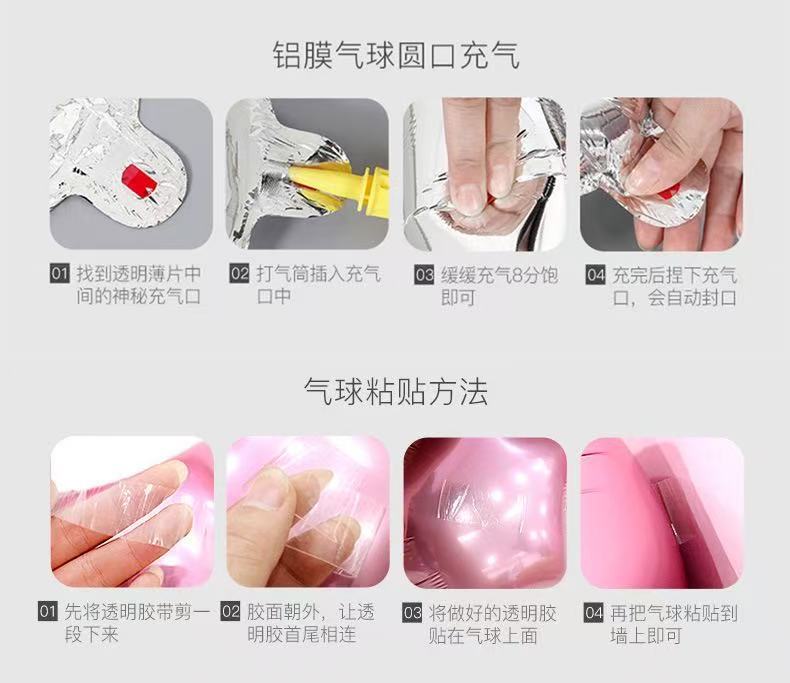 铝膜气球圆口充气

01 找到透明薄片中间的神秘充气口

02 打气筒插入充气口中

03 缓缓充气8分饱即可

04 充完后捏下充气口，会自动封口

气球粘贴方法

01 先将透明胶带剪一段下来

02 胶面朝外，让透明胶首尾相连

03 将做好的透明胶贴在气球上面

04 再把气球粘贴到墙上即可