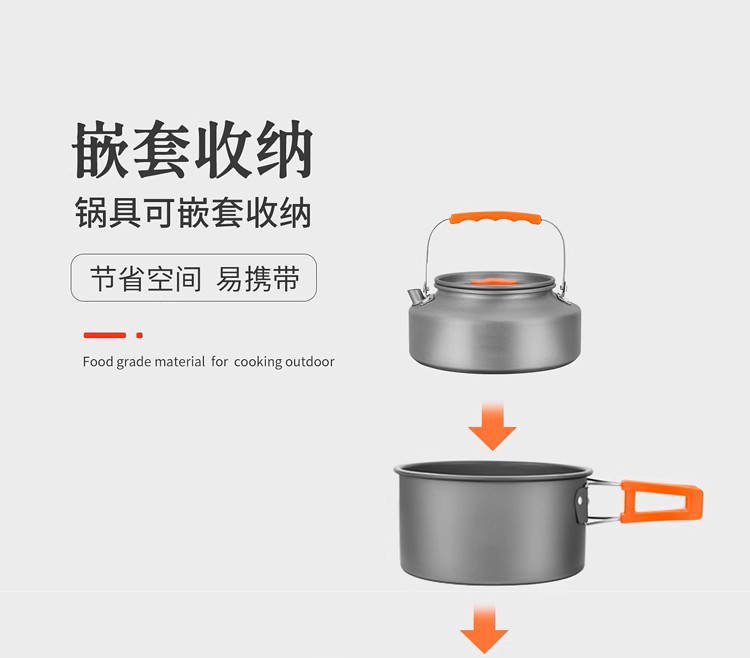 嵌套收纳

锅具可嵌套收纳

节省空间 易携带

Food grade material for cooking outdoor