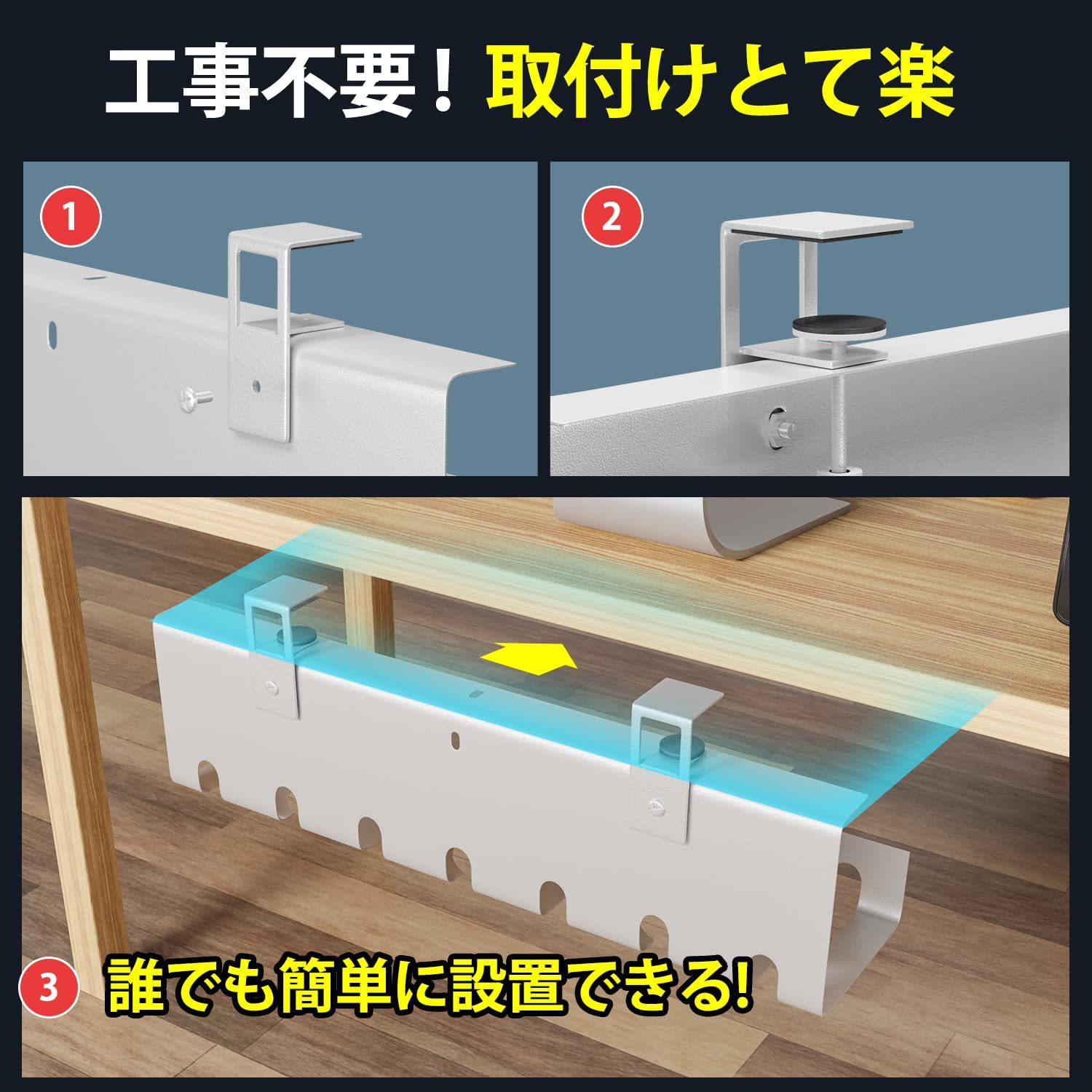 工事不要！取付けとて楽

1

2

3

誰でも簡単に設置できる!