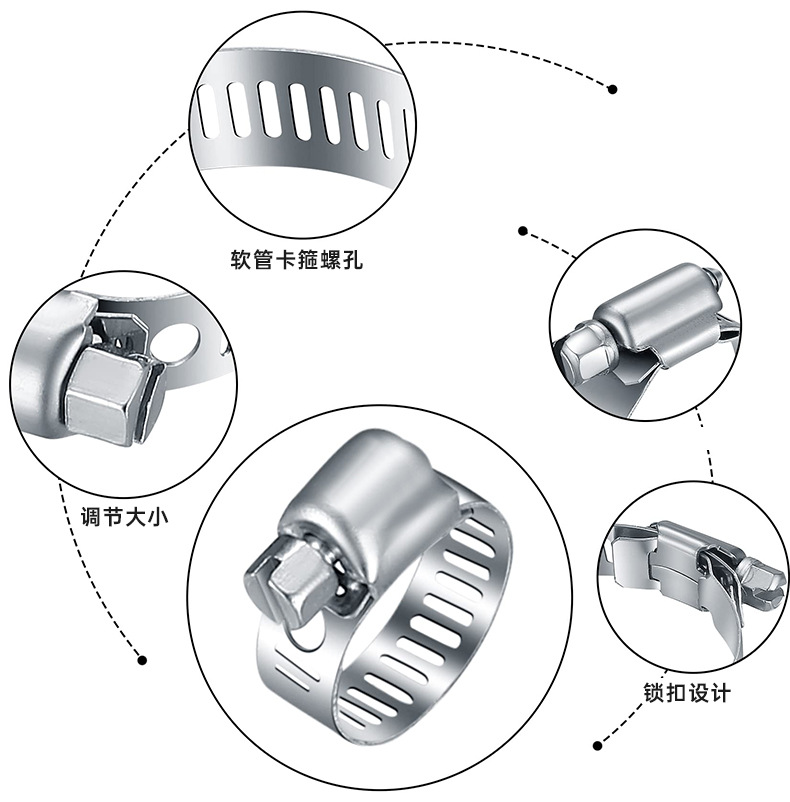 软管卡箍螺孔

调节大小

锁扣设计