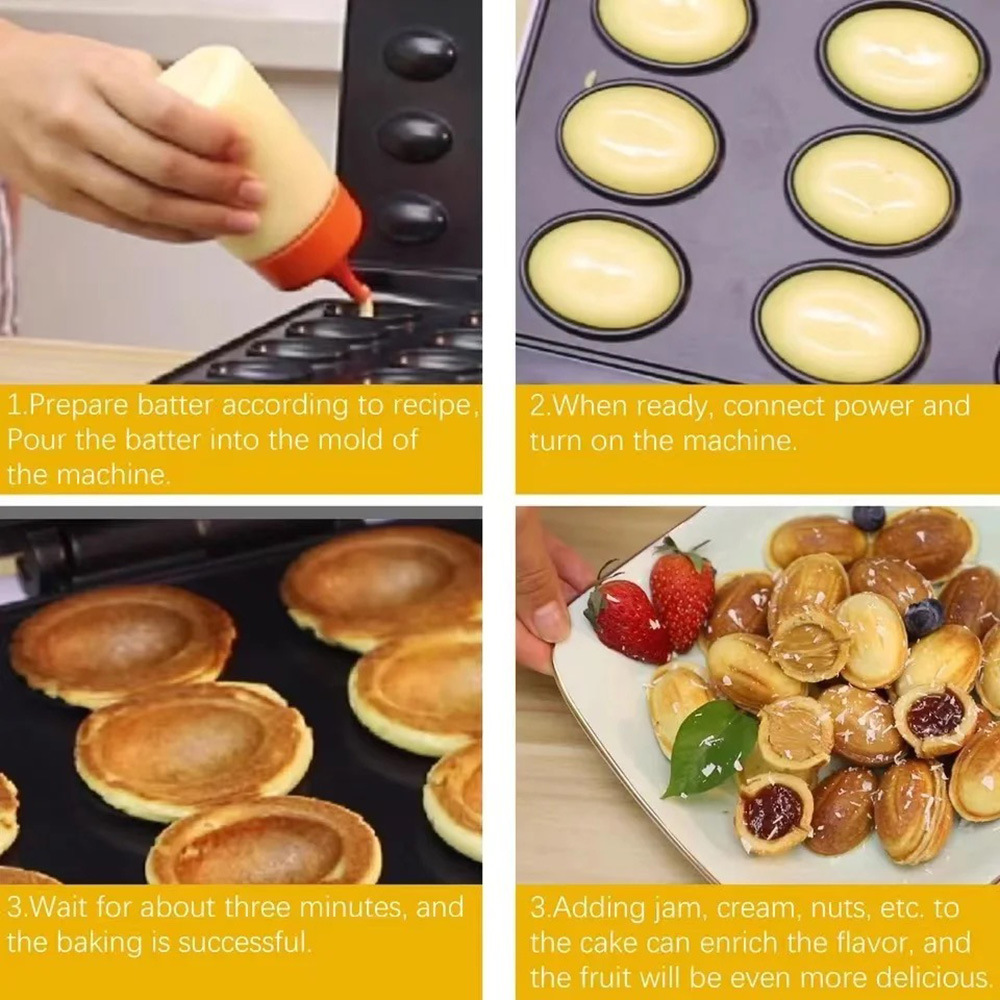 1.Prepare batter according to recipe, Pour the batter into the mold of the machine.

2.When ready, connect power and turn on the machine.

3.Wait for about three minutes, and the baking is successful.

3.Adding jam, cream, nuts, etc. to the cake can enrich the flavor, and the fruit will be even more delicious.