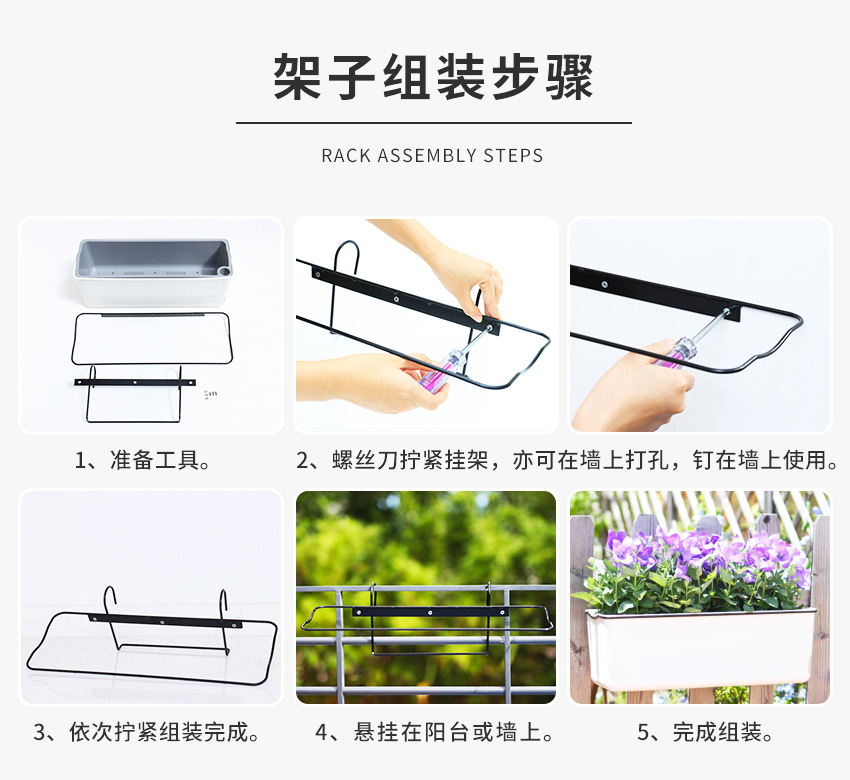 架子组装步骤

RACK ASSEMBLY STEPS

1、准备工具。

2、螺丝刀拧紧挂架，亦可在墙上打孔，钉在墙上使用。

3、依次拧紧组装完成。

4、悬挂在阳台或墙上。

5、完成组装。