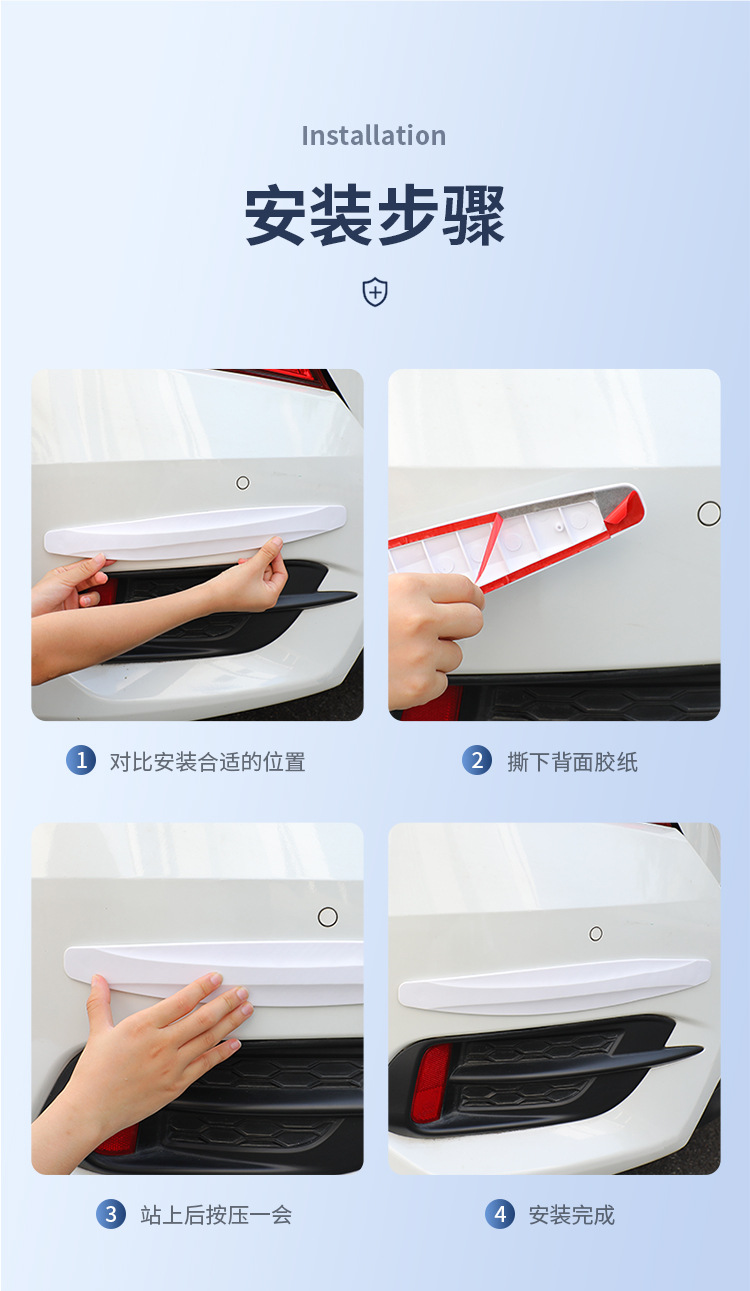 Installation

安装步骤

1 对比安装合适的位置

2 撕下背面胶纸

3 站上后按压一会

4 安装完成