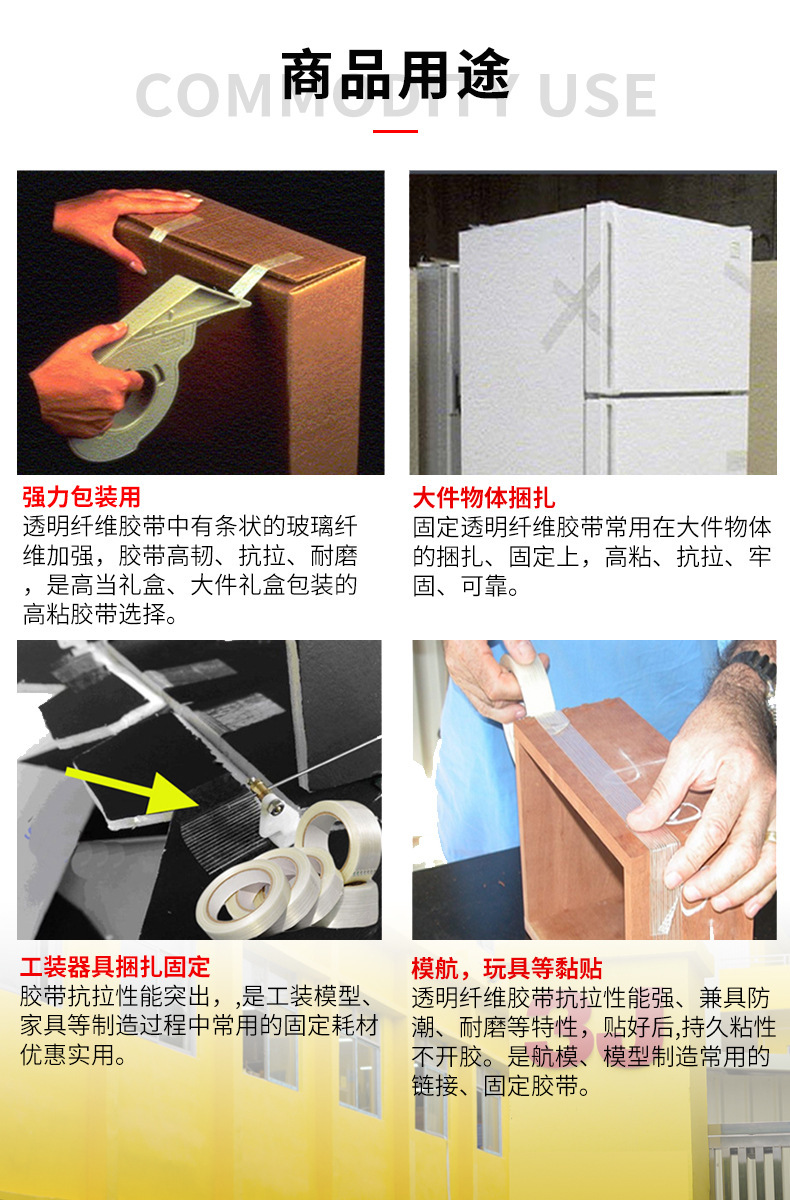 商品用途
COMMODITY USE

强力包装用
透明纤维胶带中有条状的玻璃纤维加强，胶带高韧、抗拉、耐磨，是高当礼盒、大件礼盒包装的高粘胶带选择。

大件物体捆扎
固定透明纤维胶带常用在大件物体的捆扎、固定上，高粘、抗拉、牢固、可靠。

工装器具捆扎固定
胶带抗拉性能突出，,是工装模型、家具等制造过程中常用的固定耗材优惠实用。

模航，玩具等黏贴
透明纤维胶带抗拉性能强、兼具防潮、耐磨等特性，贴好后,持久粘性不开胶。是航模、模型制造常用的链接、固定胶带。