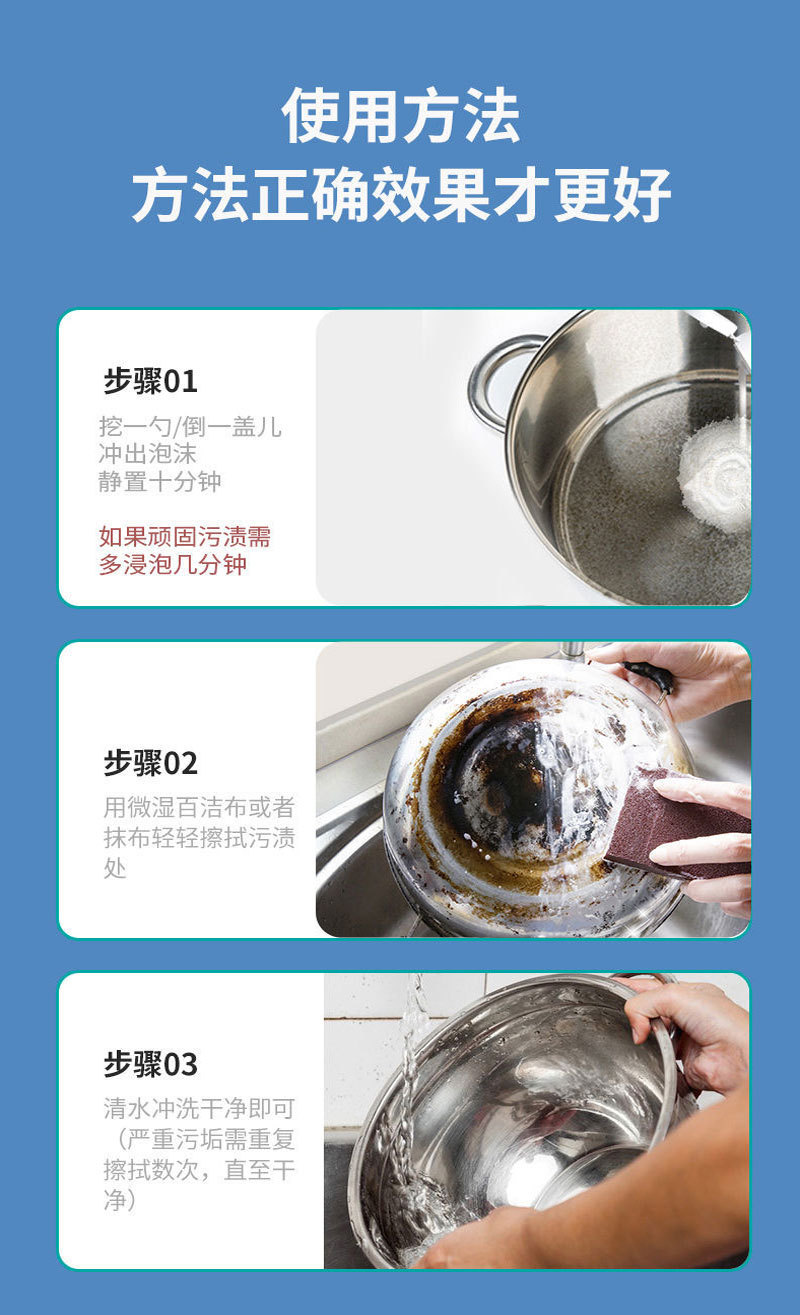 使用方法
方法正确效果才更好

步骤01
挖一勺/倒一盖儿
冲出泡沫
静置十分钟

如果顽固污渍需
多浸泡几分钟

步骤02
用微湿百洁布或者抹布轻轻擦拭污渍处

步骤03
清水冲洗干净即可（严重污垢需重复擦拭数次，直至干净）