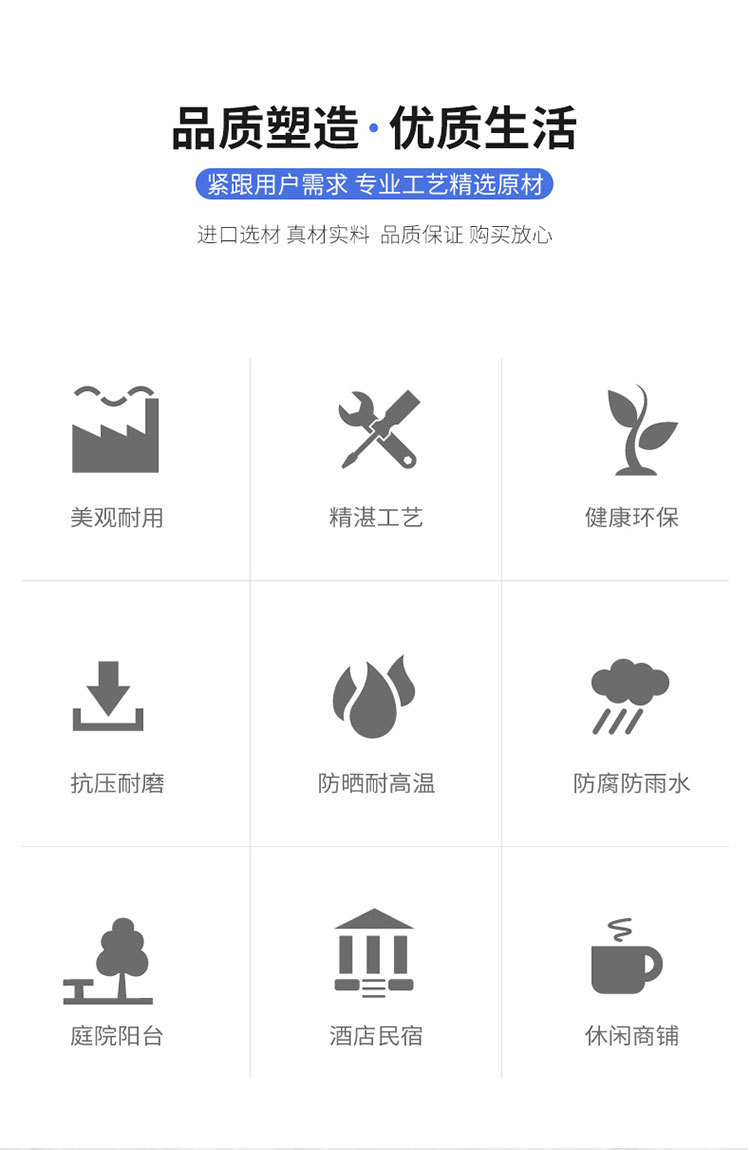 品质塑造·优质生活

紧跟用户需求 专业工艺精选原材

进口选材 真材实料 品质保证 购买放心

美观耐用

精湛工艺

健康环保

抗压耐磨

防晒耐高温

防腐防雨水

庭院阳台

酒店民宿

休闲商铺