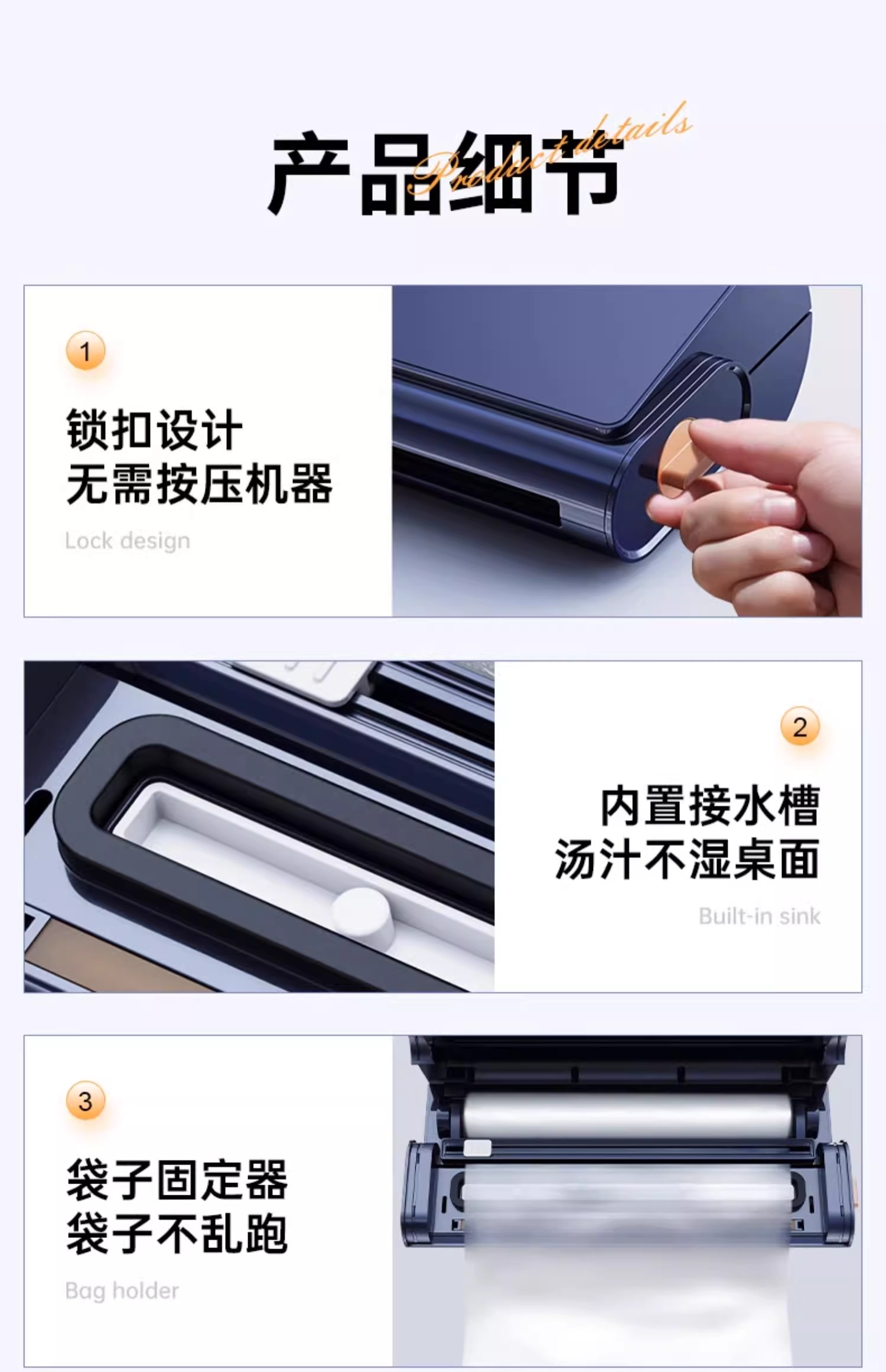 产品细节
Product details

1
锁扣设计
无需按压机器
Lock design

2
内置接水槽
汤汁不湿桌面
Built-in sink

3
袋子固定器
袋子不乱跑
Bag holder